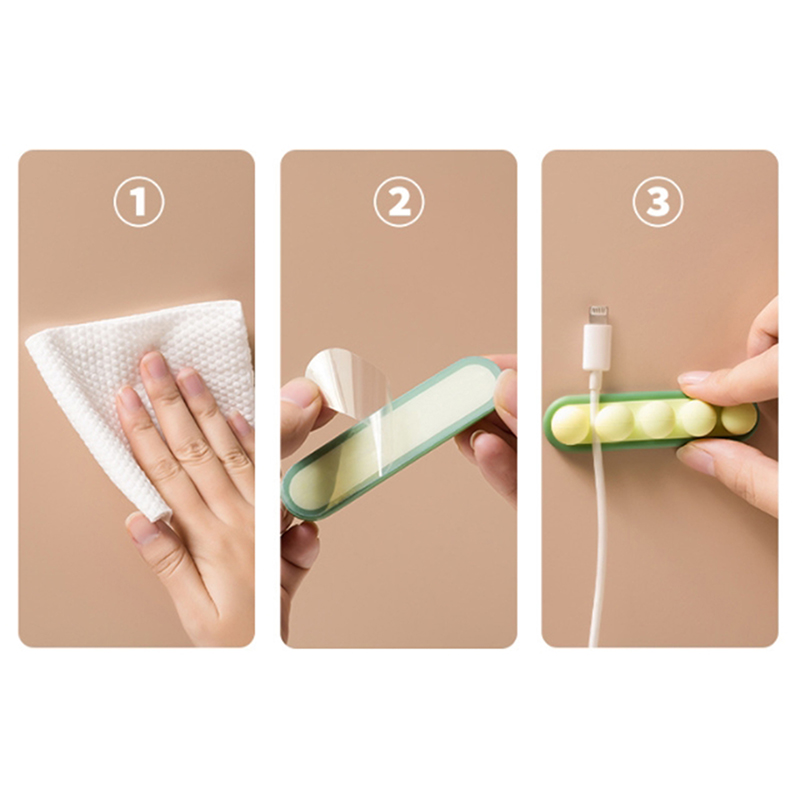 ①

②

③