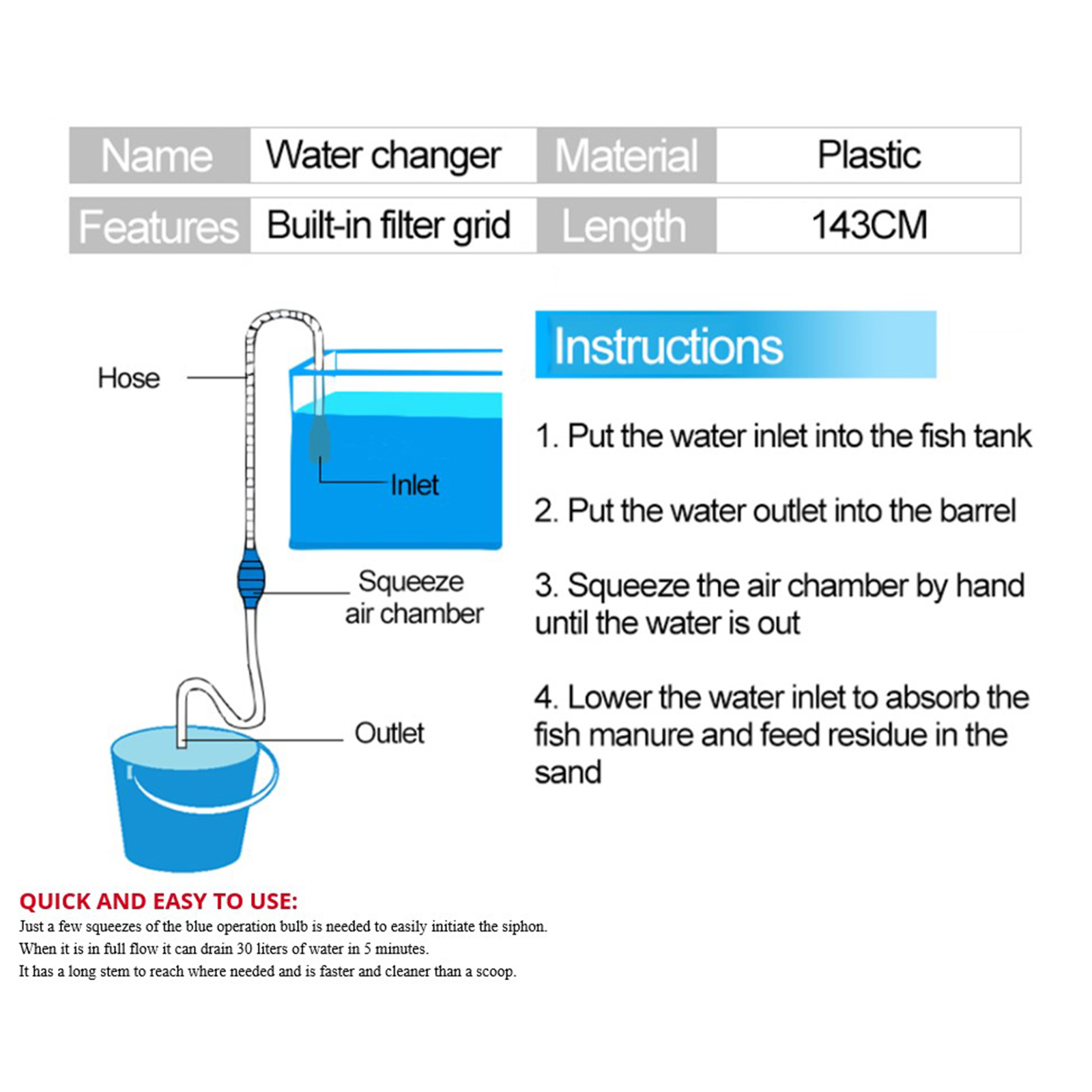 | Name | Water changer | Material | Plastic |
|---|---|---|---|
| Features | Built-in filter grid | Length | 143CM |

Hose

Inlet

Squeeze air chamber

Outlet

Instructions

1. Put the water inlet into the fish tank

2. Put the water outlet into the barrel

3. Squeeze the air chamber by hand until the water is out

4. Lower the water inlet to absorb the fish manure and feed residue in the sand

QUICK AND EASY TO USE:
Just a few squeezes of the blue operation bulb is needed to easily initiate the siphon.
When it is in full flow it can drain 30 liters of water in 5 minutes.
It has a long stem to reach where needed and is faster and cleaner than a scoop.