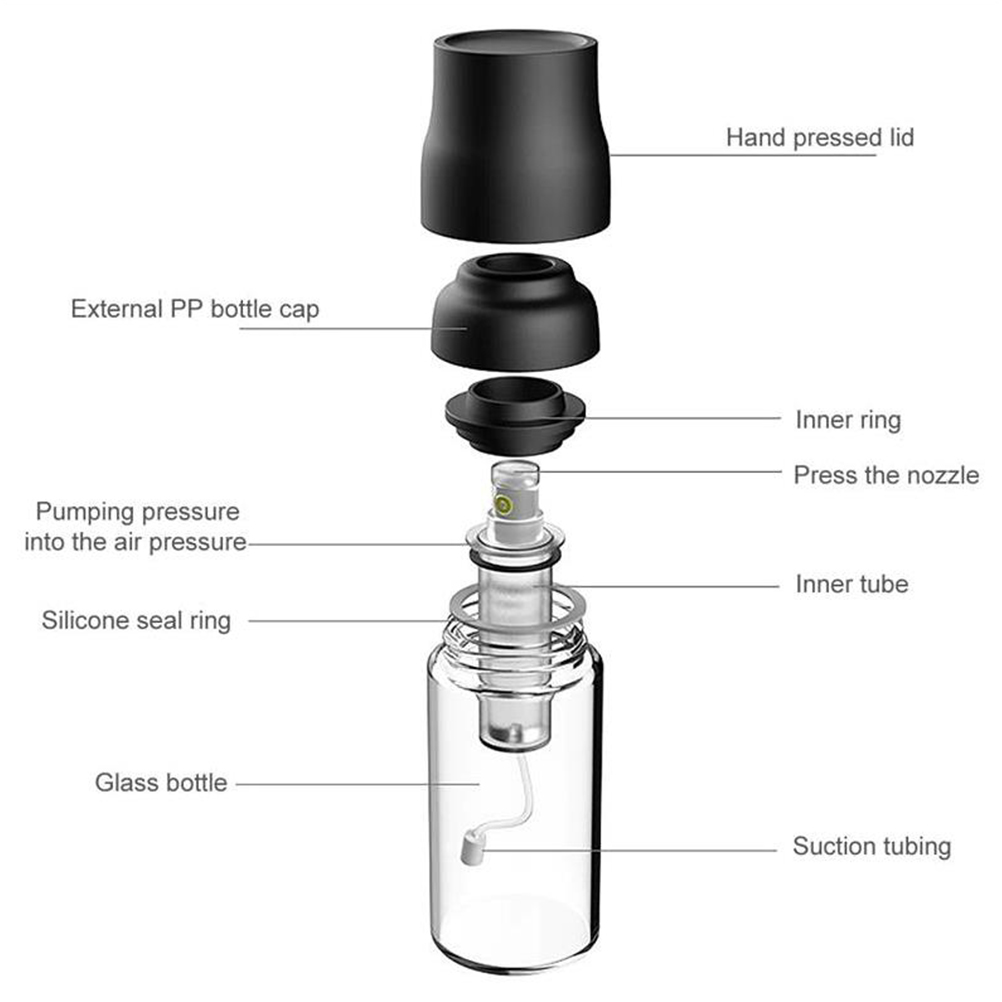 Hand pressed lid

External PP bottle cap

Inner ring

Press the nozzle

Pumping pressure into the air pressure

Inner tube

Silicone seal ring

Glass bottle

Suction tubing