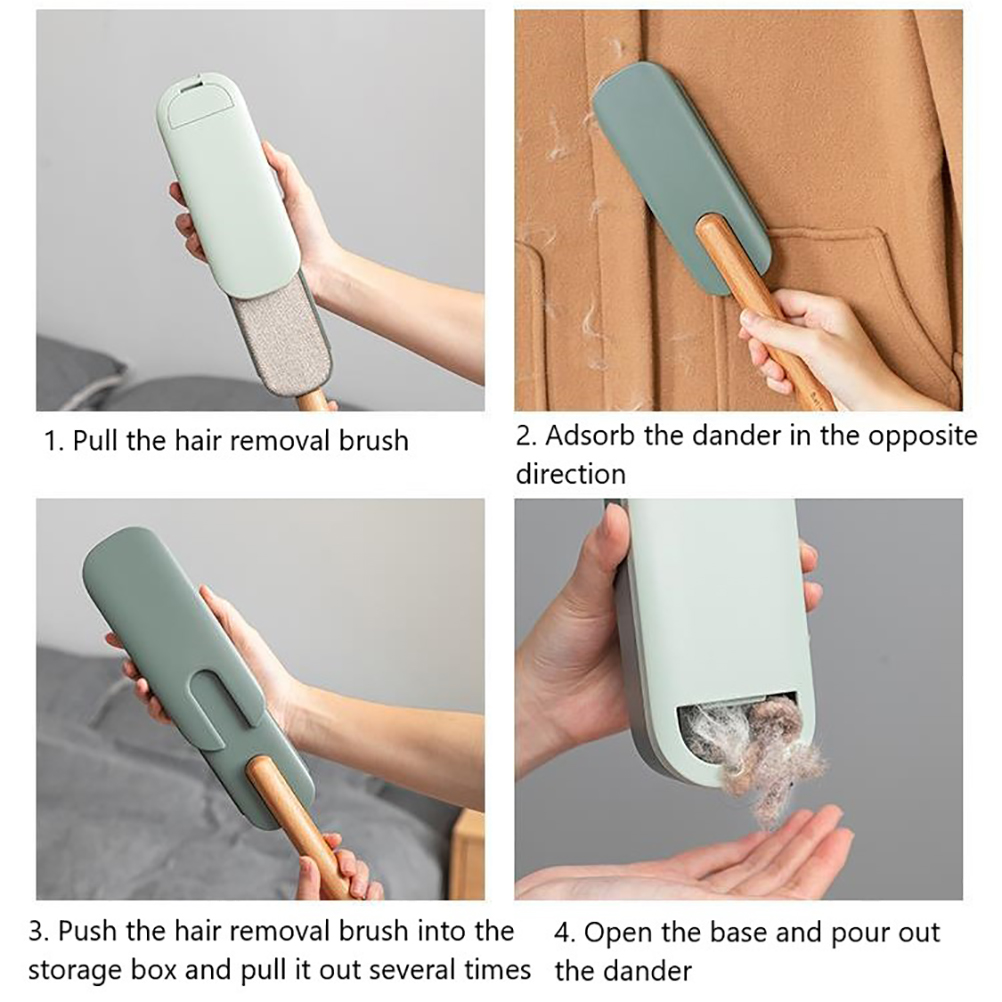 1. Pull the hair removal brush

2. Adsorb the dander in the opposite direction

3. Push the hair removal brush into the storage box and pull it out several times

4. Open the base and pour out the dander