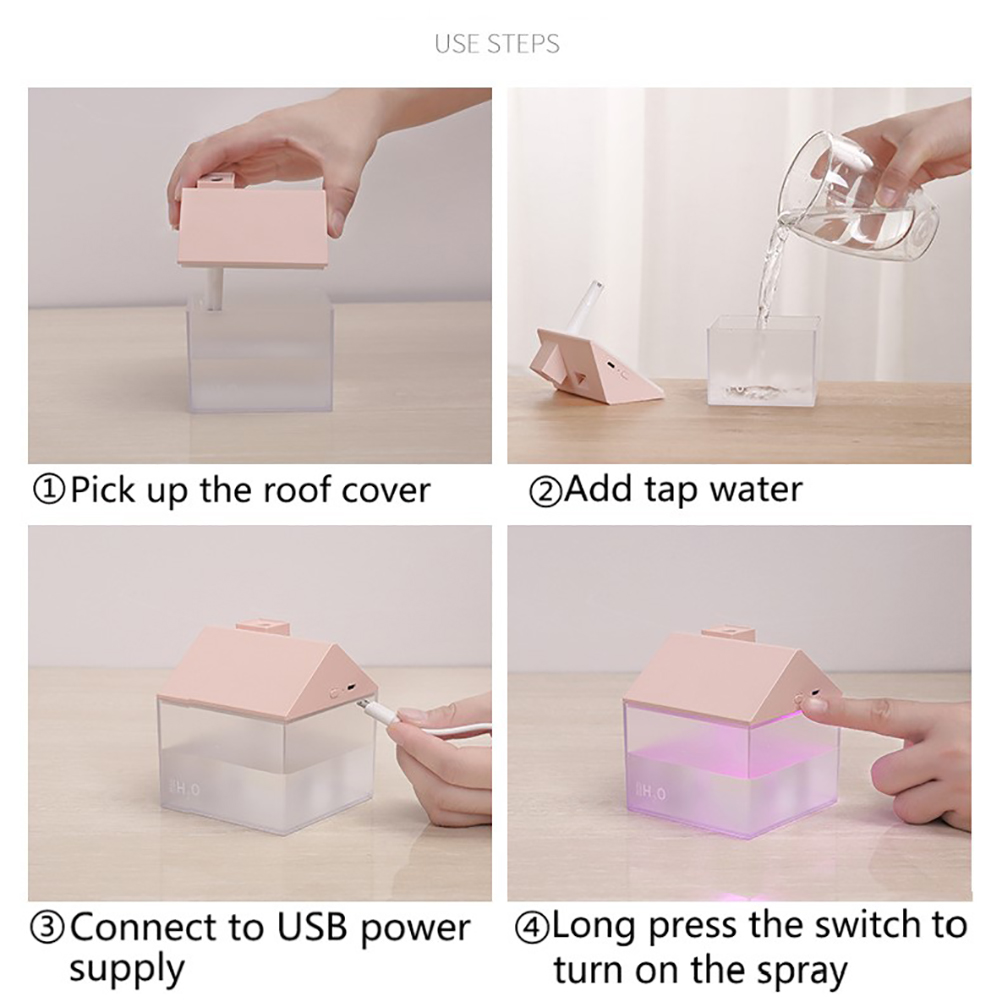 USE STEPS

①Pick up the roof cover

②Add tap water

$H_2O$

③Connect to USB power supply

$H_2O$

④Long press the switch to turn on the spray