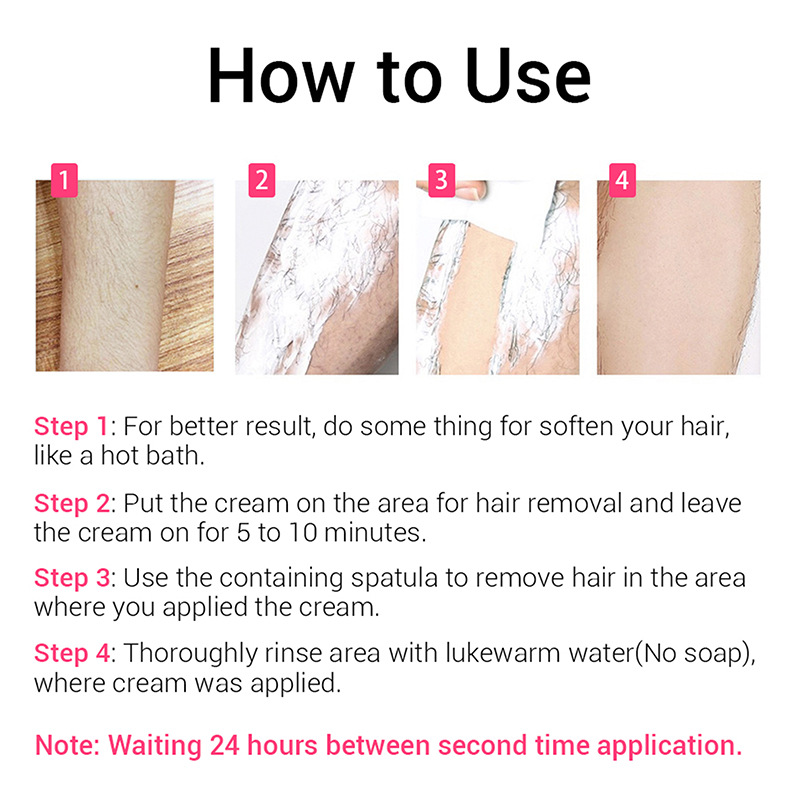 How to Use

1

2

3

4

Step 1: For better result, do some thing for soften your hair, like a hot bath.

Step 2: Put the cream on the area for hair removal and leave the cream on for 5 to 10 minutes.

Step 3: Use the containing spatula to remove hair in the area where you applied the cream.

Step 4: Thoroughly rinse area with lukewarm water(No soap), where cream was applied.

Note: Waiting 24 hours between second time application.