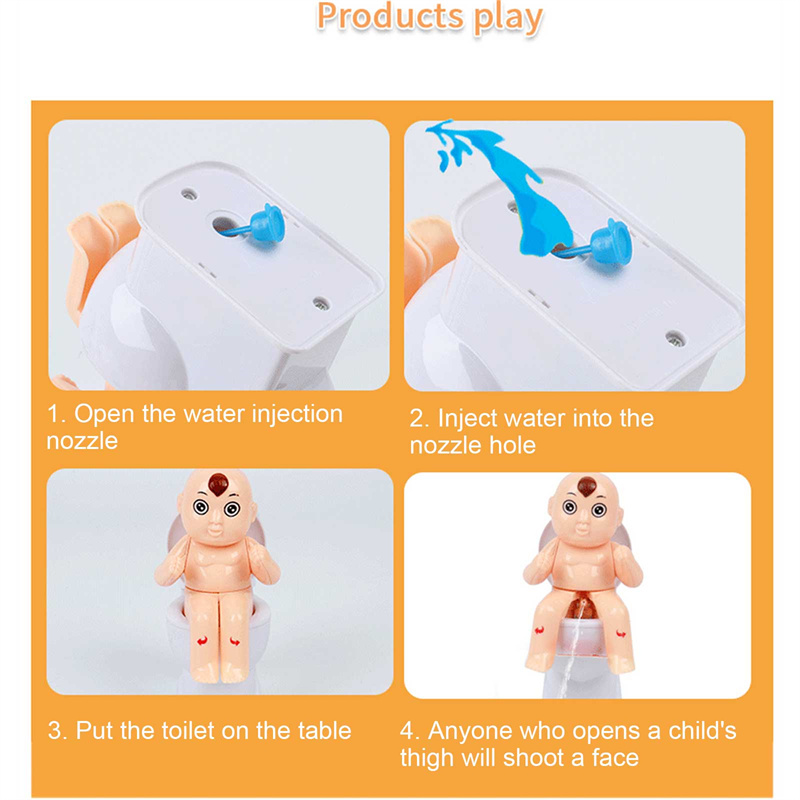 Products play

1. Open the water injection nozzle

2. Inject water into the nozzle hole

3. Put the toilet on the table

4. Anyone who opens a child's thigh will shoot a face