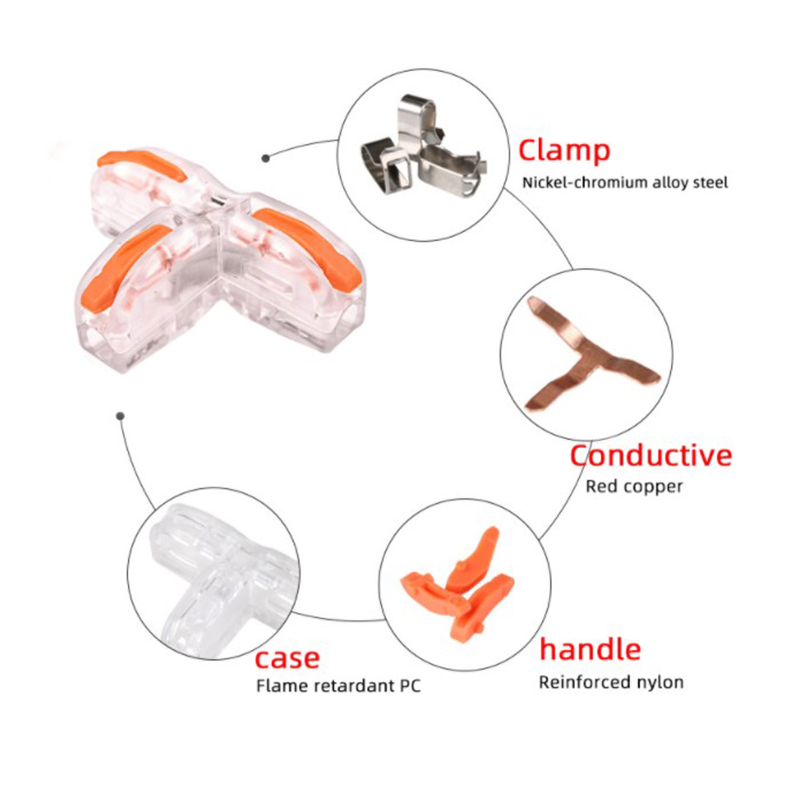 Clamp
Nickel-chromium alloy steel

Conductive
Red copper

case
Flame retardant PC

handle
Reinforced nylon