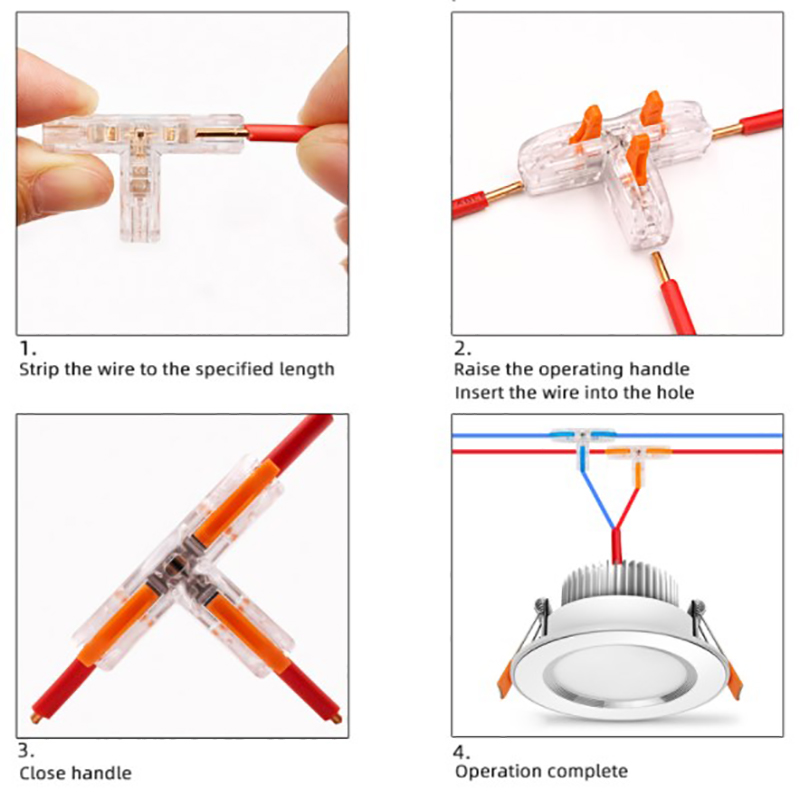 1.
Strip the wire to the specified length

2.
Raise the operating handle
Insert the wire into the hole

3.
Close handle

4.
Operation complete