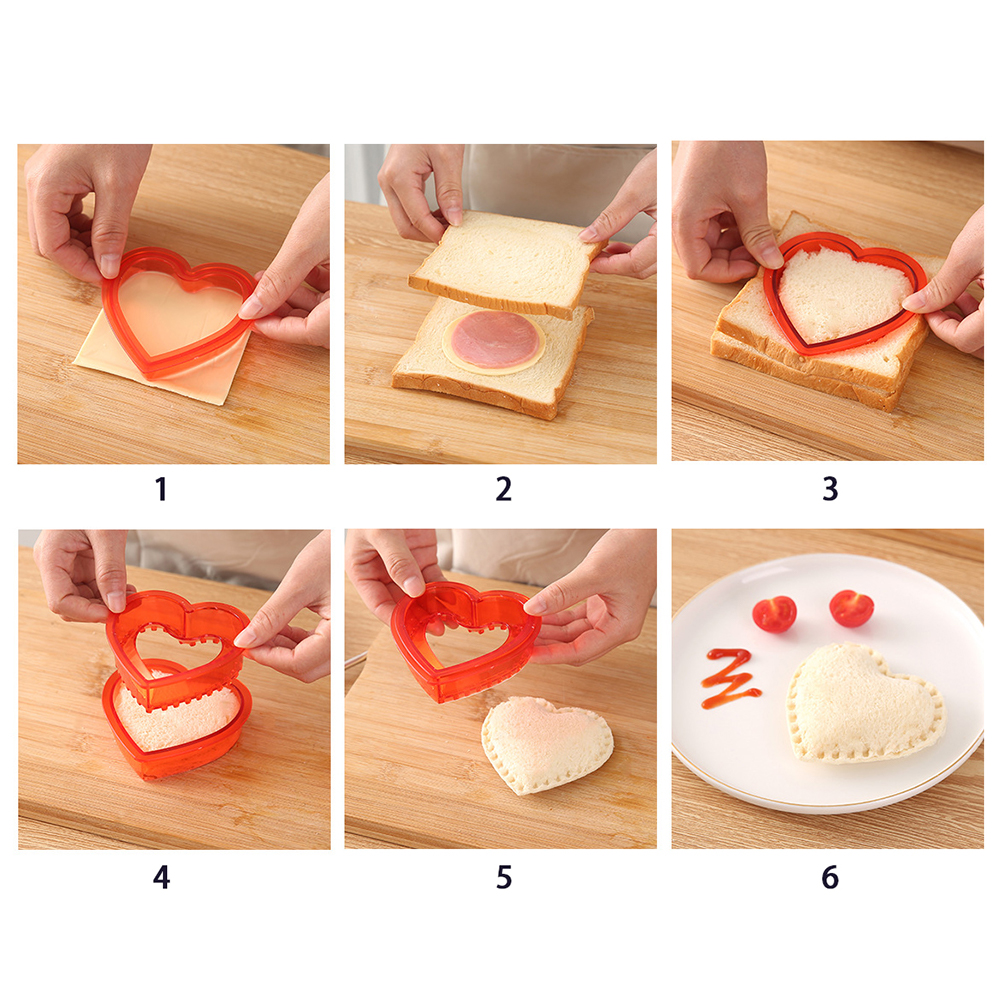 1

2

3

4

5

6