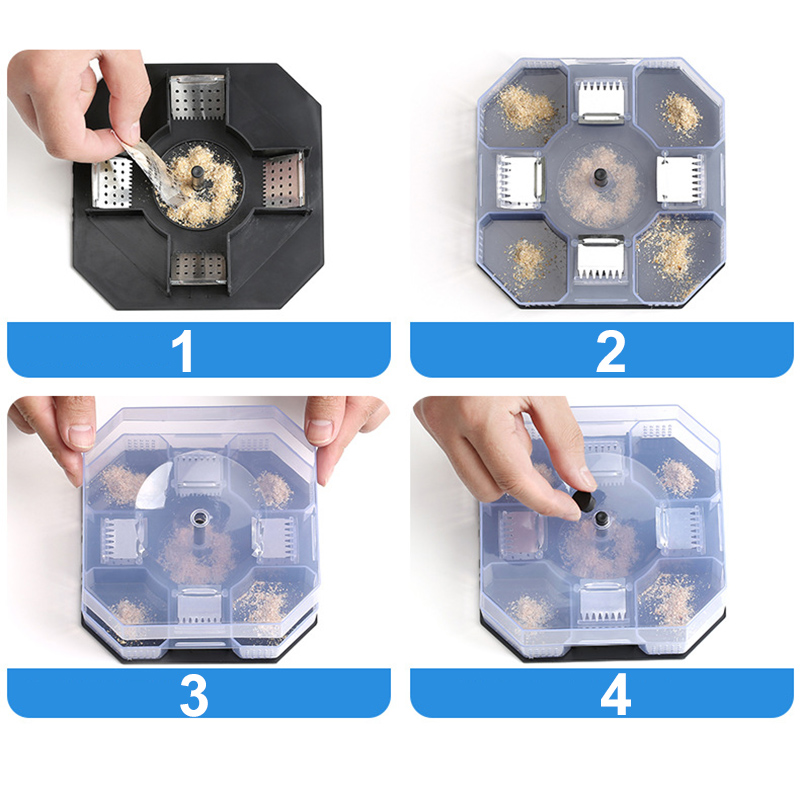 1

2

3

4