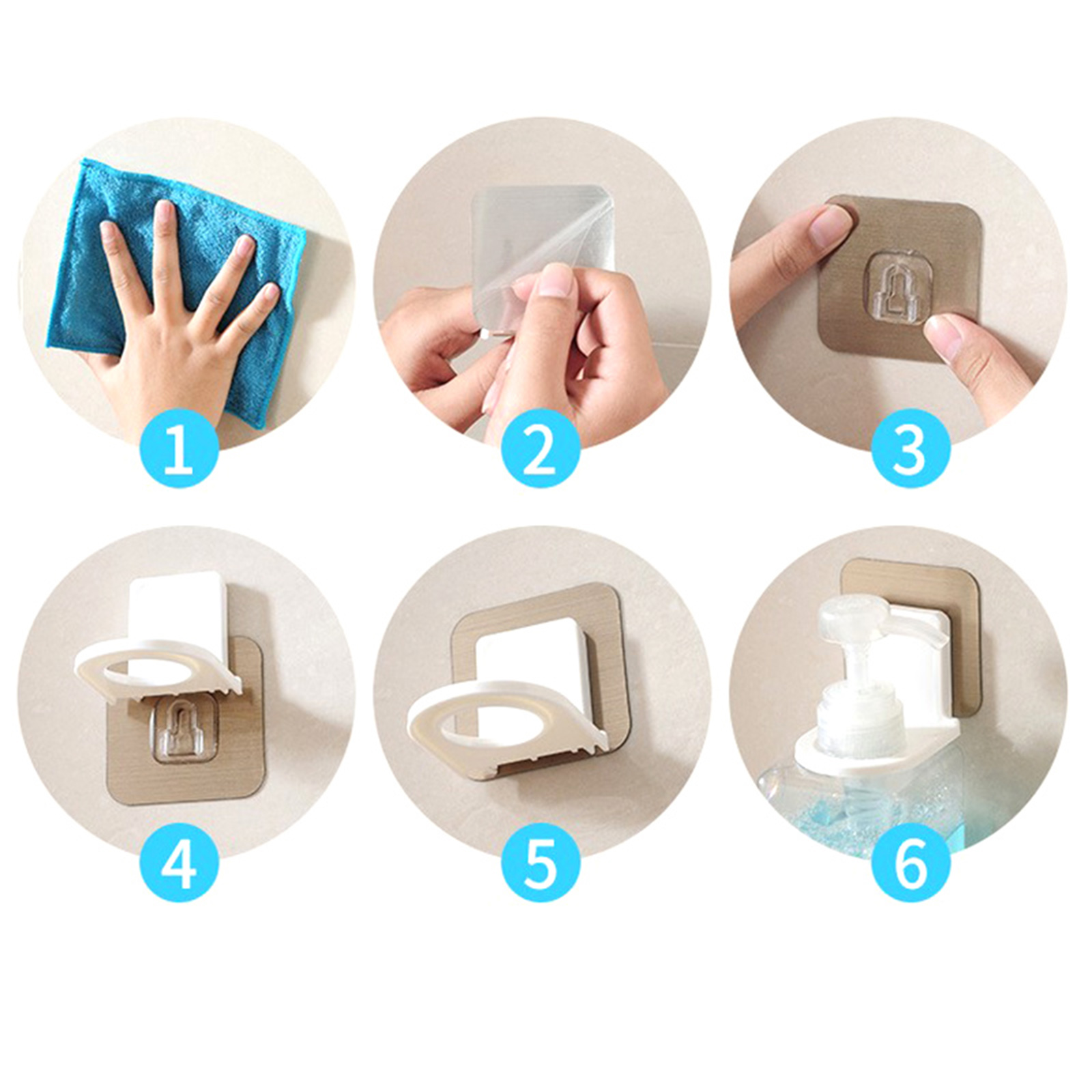 1
2
3
4
5
6