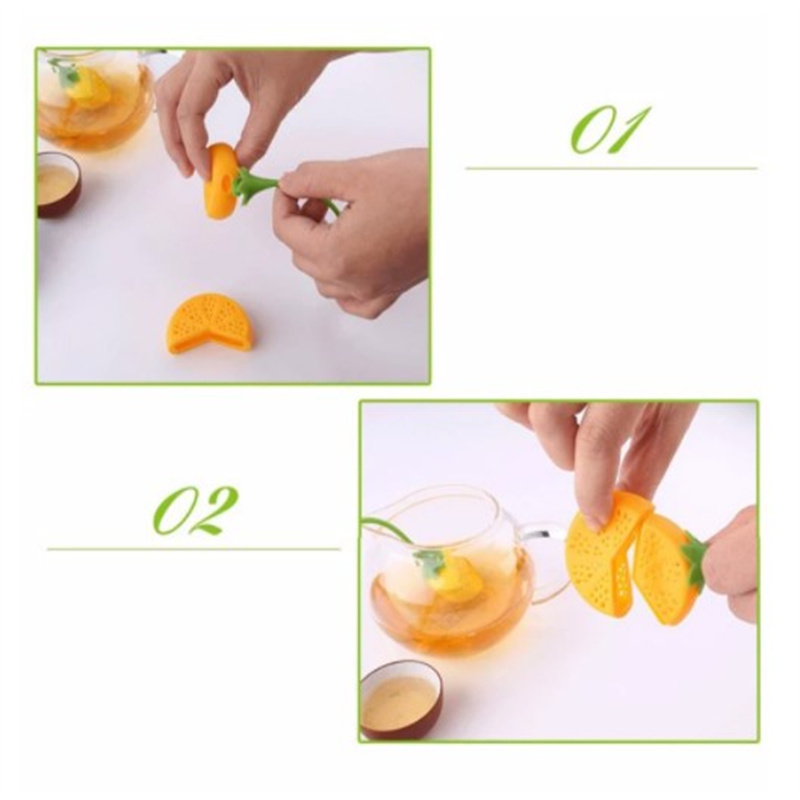 01

02