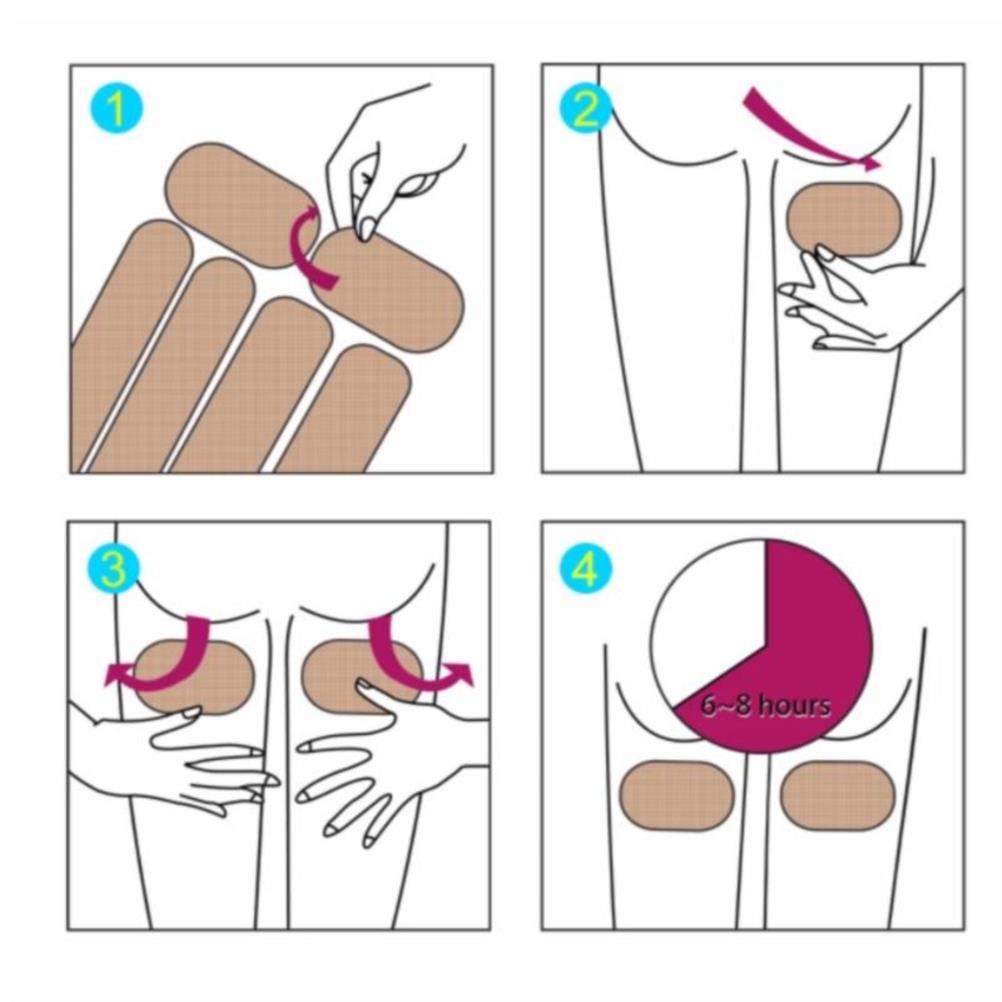 1

2

3

4

6~8 hours