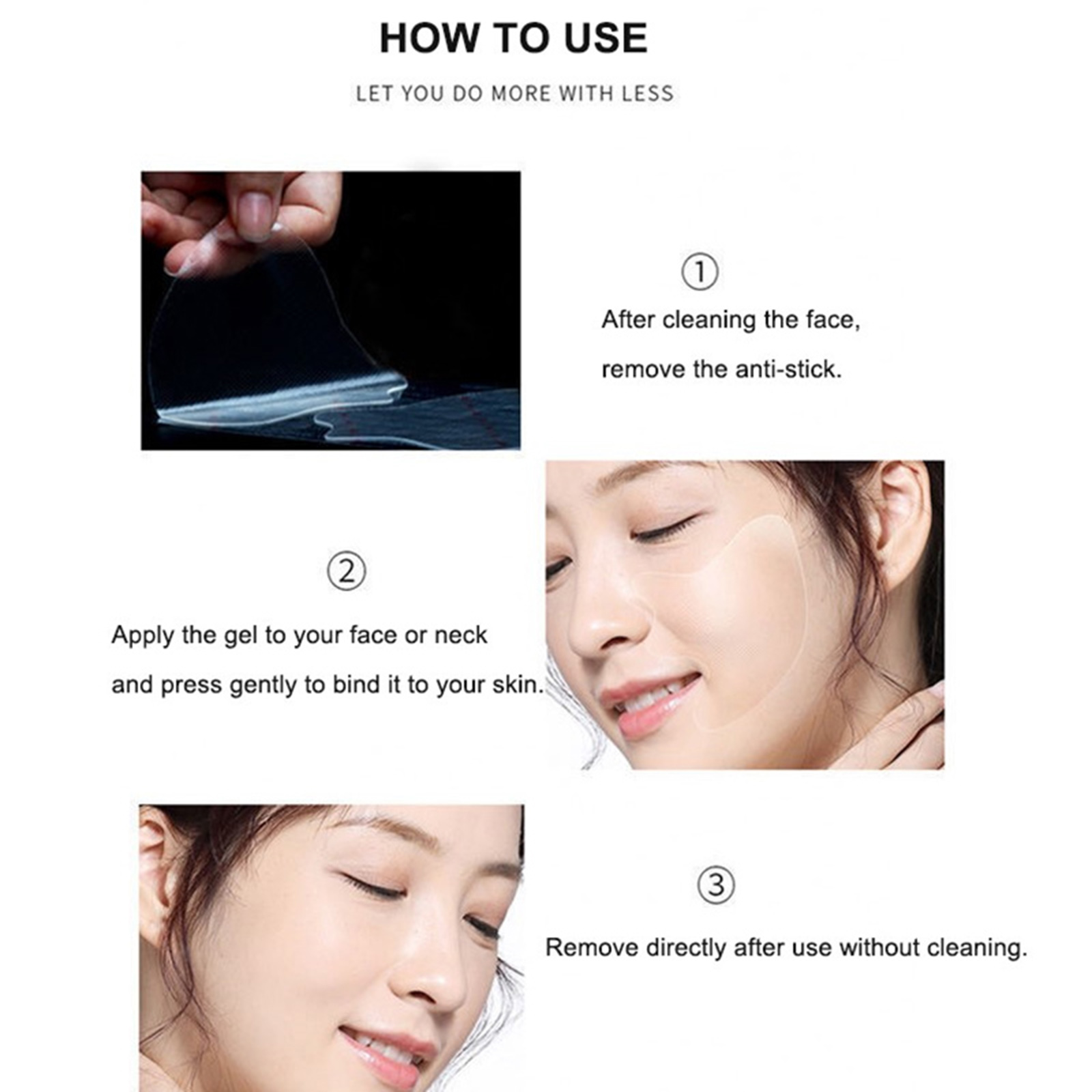 HOW TO USE

LET YOU DO MORE WITH LESS

①

After cleaning the face, remove the anti-stick.

②

Apply the gel to your face or neck and press gently to bind it to your skin.

③

Remove directly after use without cleaning.