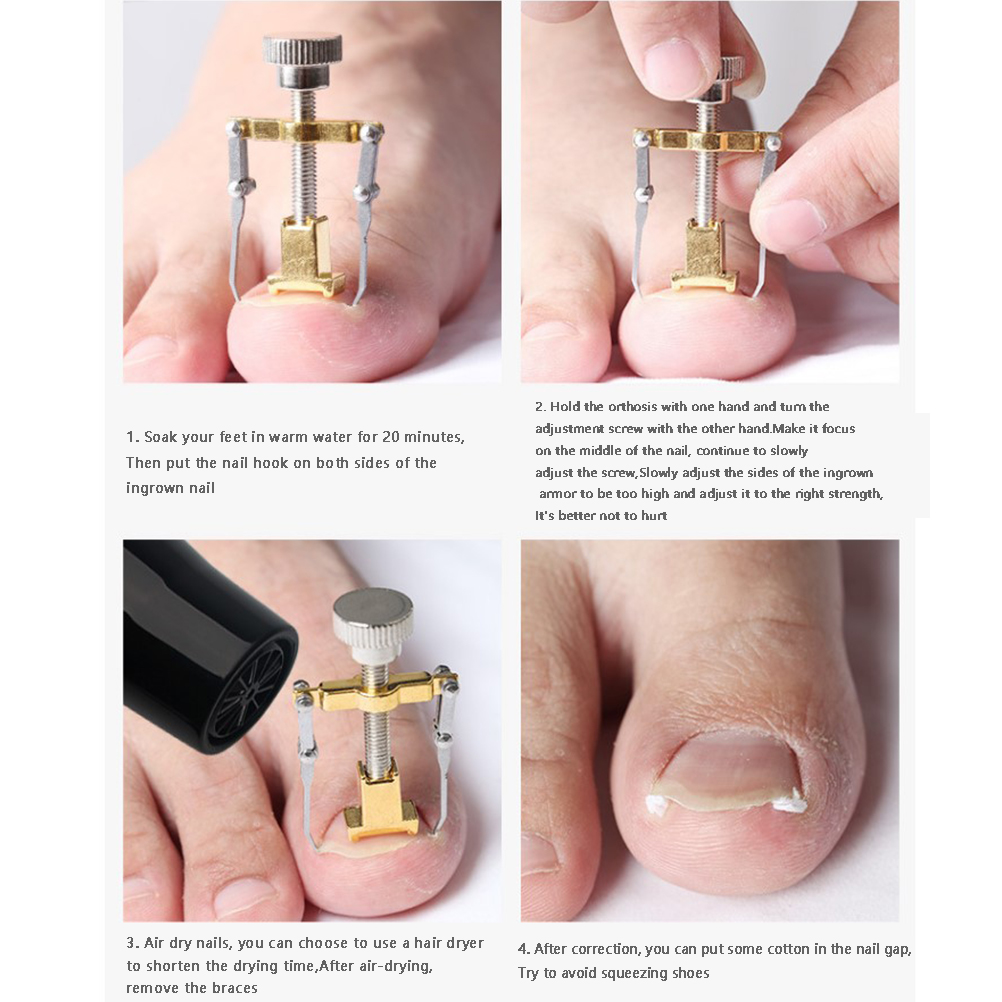 1. Soak your feet in warm water for 20 minutes, Then put the nail hook on both sides of the ingrown nail

2. Hold the orthosis with one hand and turn the adjustment screw with the other hand.Make it focus on the middle of the nail, continue to slowly adjust the screw,Slowly adjust the sides of the ingrown armor to be too high and adjust it to the right strength, It's better not to hurt

3. Air dry nails, you can choose to use a hair dryer to shorten the drying time,After air-drying, remove the braces

4. After correction, you can put some cotton in the nail gap, Try to avoid squeezing shoes