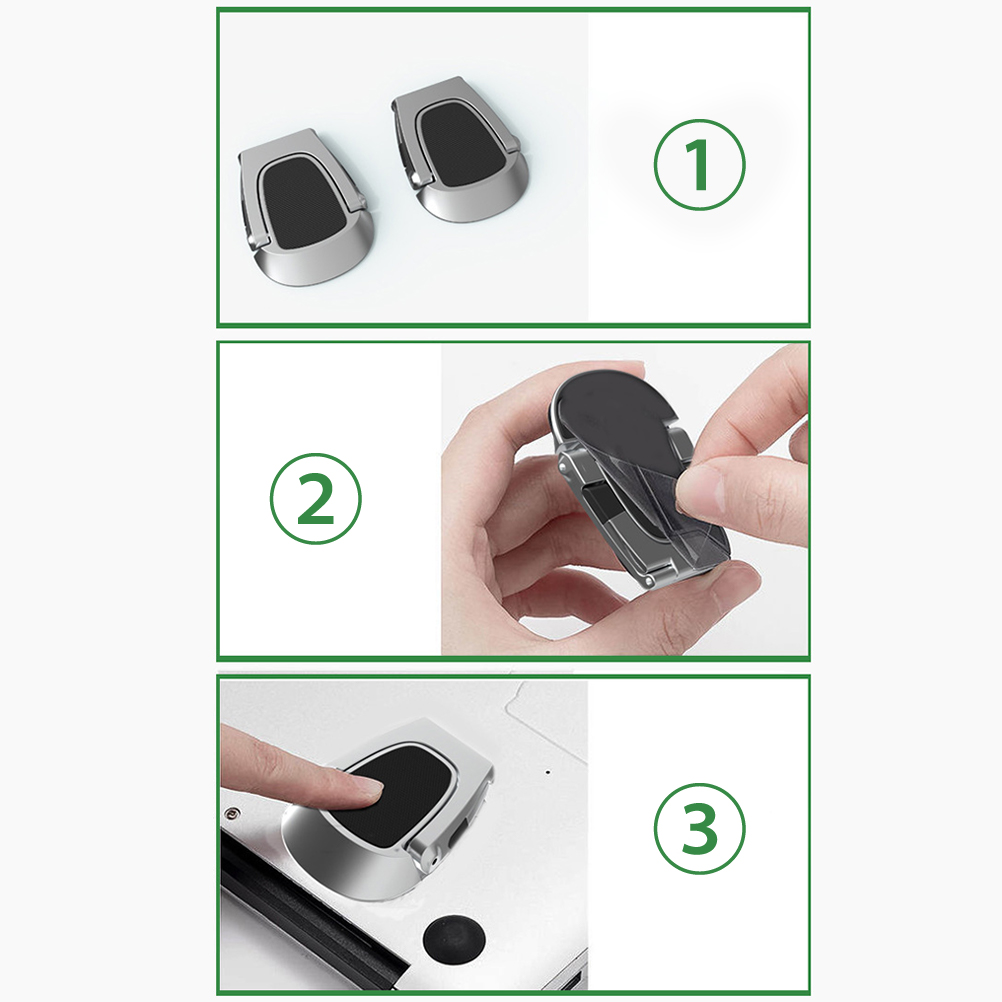 ①

②

③