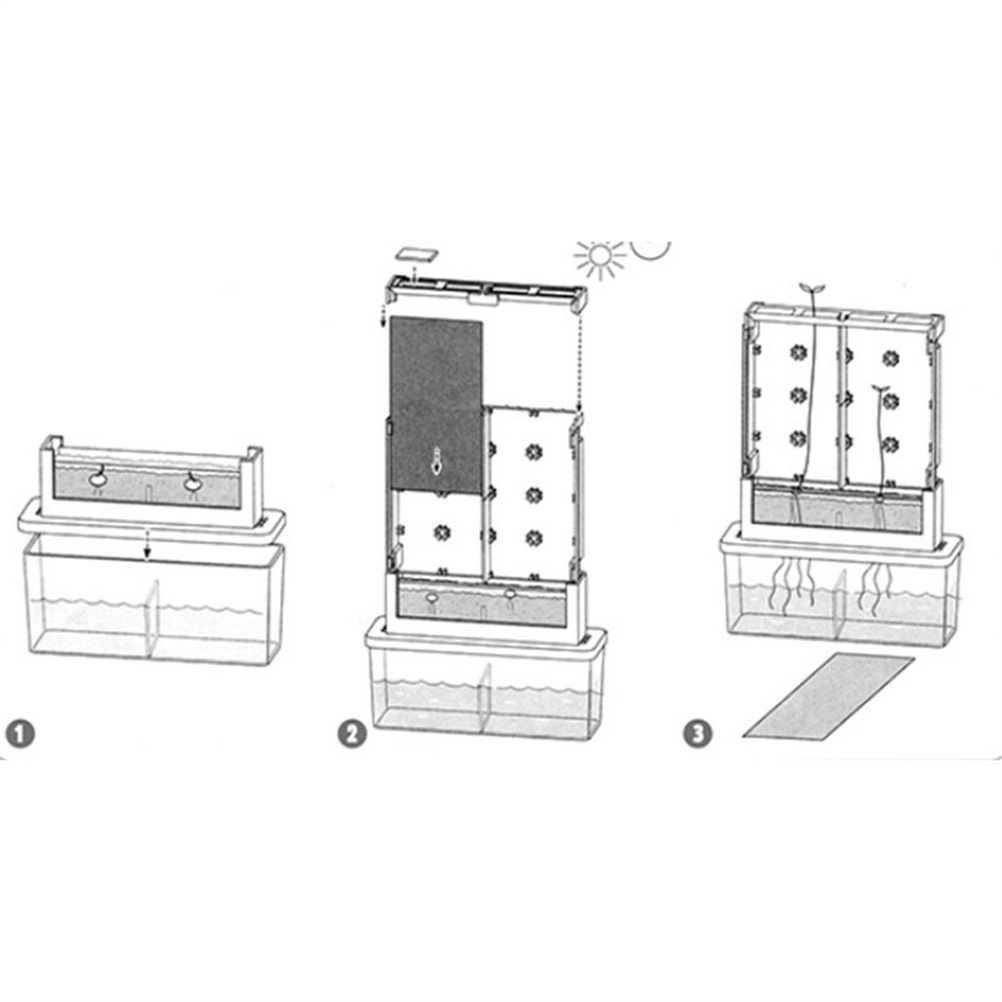 1

2

3