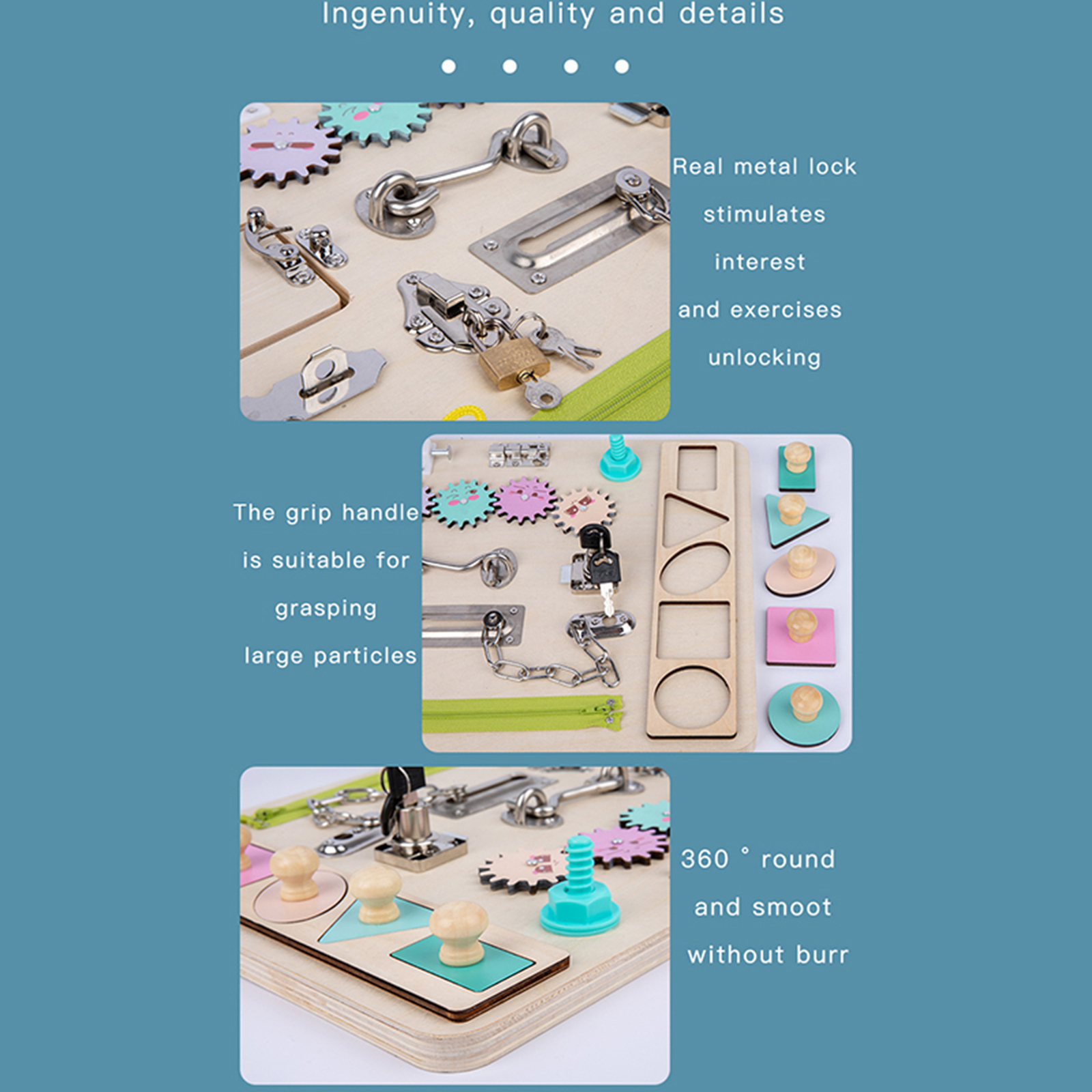 Ingenuity, quality and details

Real metal lock
stimulates
interest
and exercises
unlocking

The grip handle
is suitable for
grasping
large particles

360 ° round
and smoot
without burr