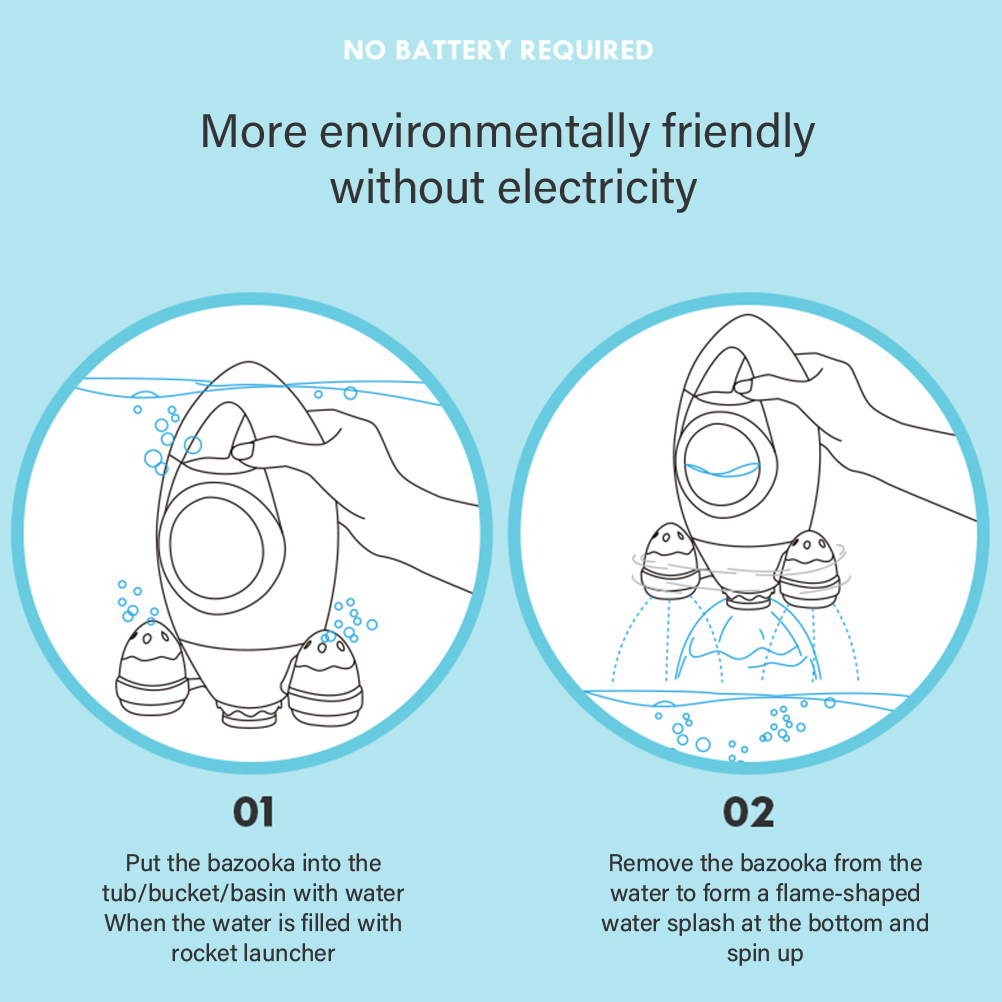 NO BATTERY REQUIRED

More environmentally friendly without electricity

01

Put the bazooka into the tub/bucket/basin with water When the water is filled with rocket launcher

02

Remove the bazooka from the water to form a flame-shaped water splash at the bottom and spin up