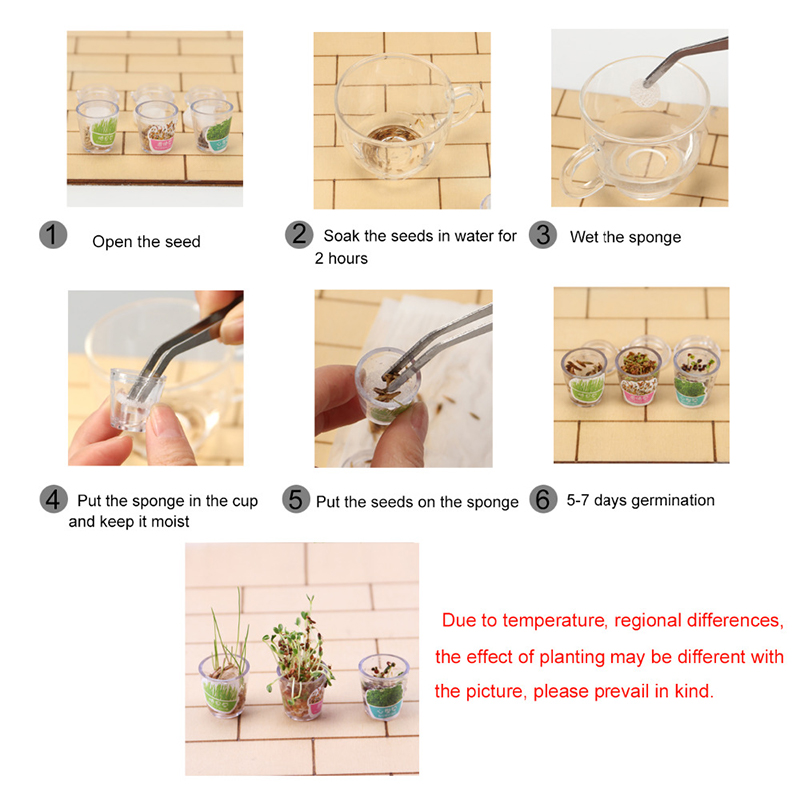 1 Open the seed

2 Soak the seeds in water for 2 hours

3 Wet the sponge

4 Put the sponge in the cup and keep it moist

5 Put the seeds on the sponge

6 5-7 days germination

Due to temperature, regional differences, the effect of planting may be different with the picture, please prevail in kind.