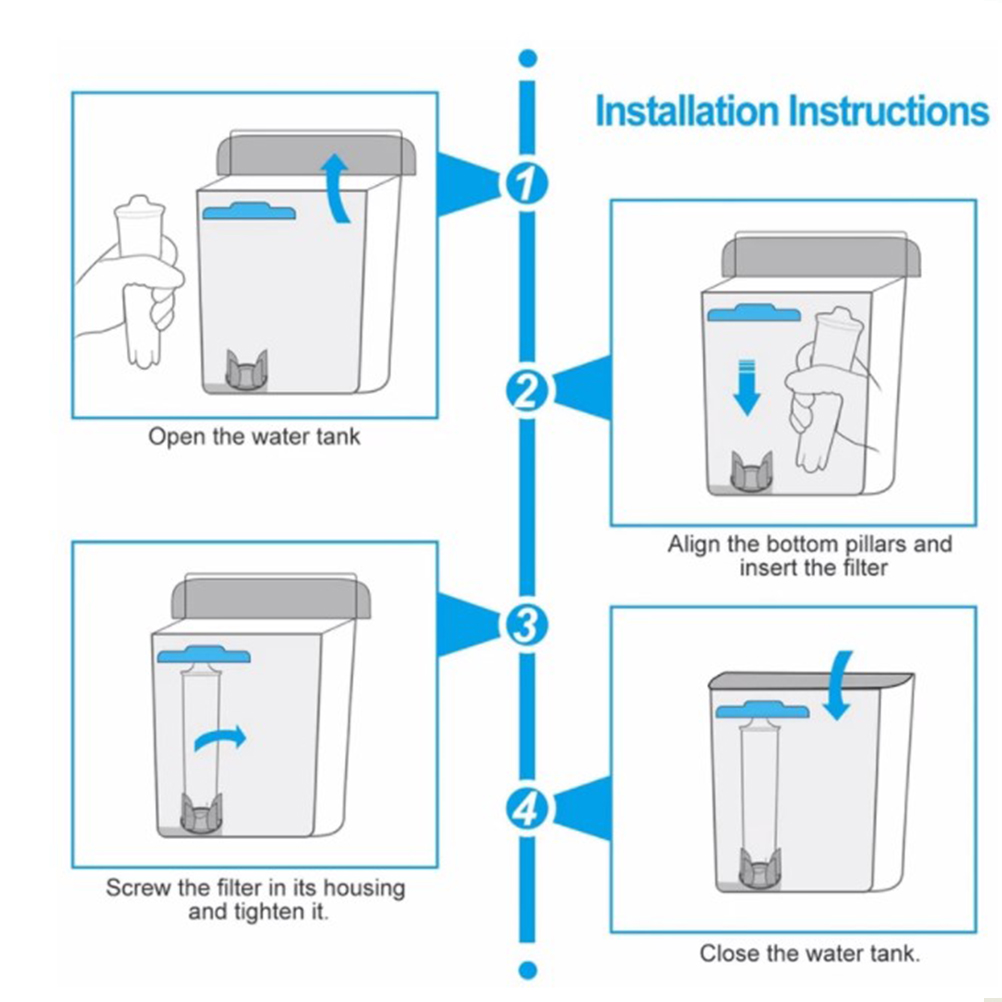 Installation Instructions

1

Open the water tank

2

Align the bottom pillars and insert the filter

3

Screw the filter in its housing and tighten it.

4

Close the water tank.