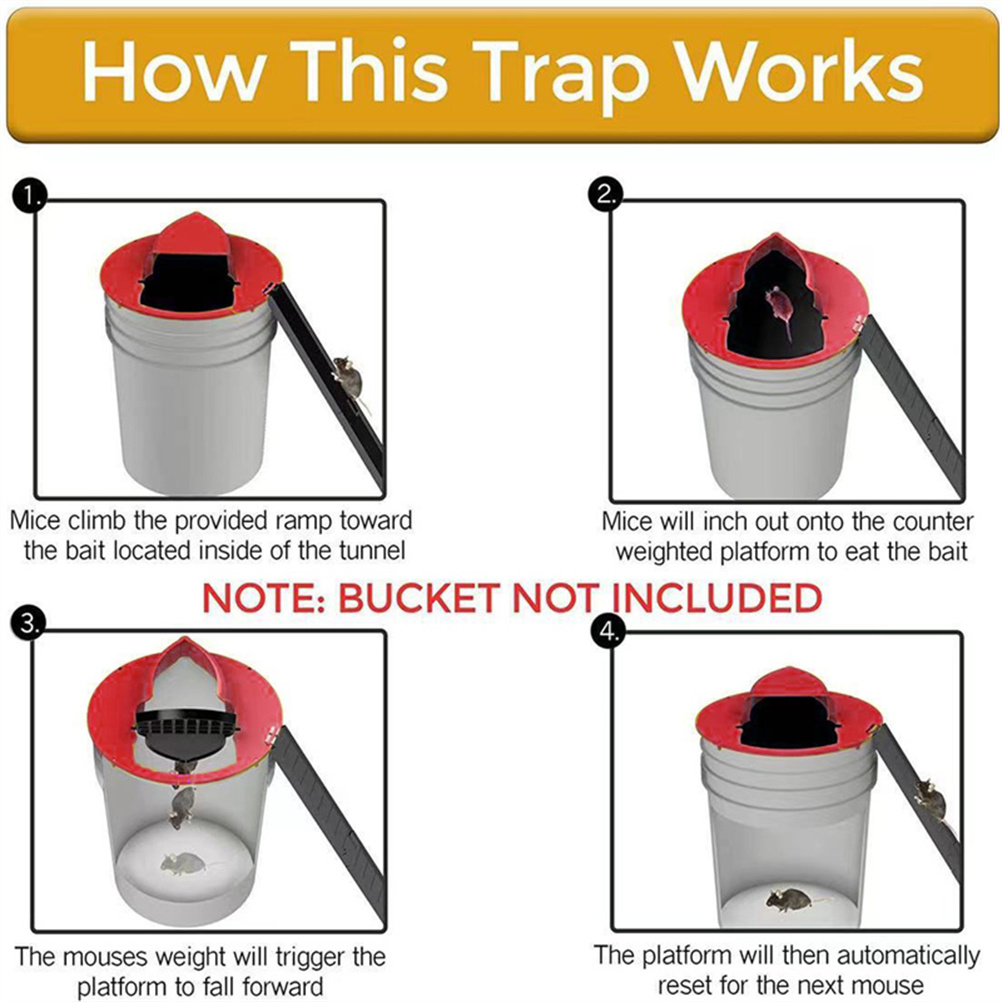 How This Trap Works

1.

Mice climb the provided ramp toward the bait located inside of the tunnel

2.

Mice will inch out onto the counter weighted platform to eat the bait

NOTE: BUCKET NOT INCLUDED

3.

The mouses weight will trigger the platform to fall forward

4.

The platform will then automatically reset for the next mouse