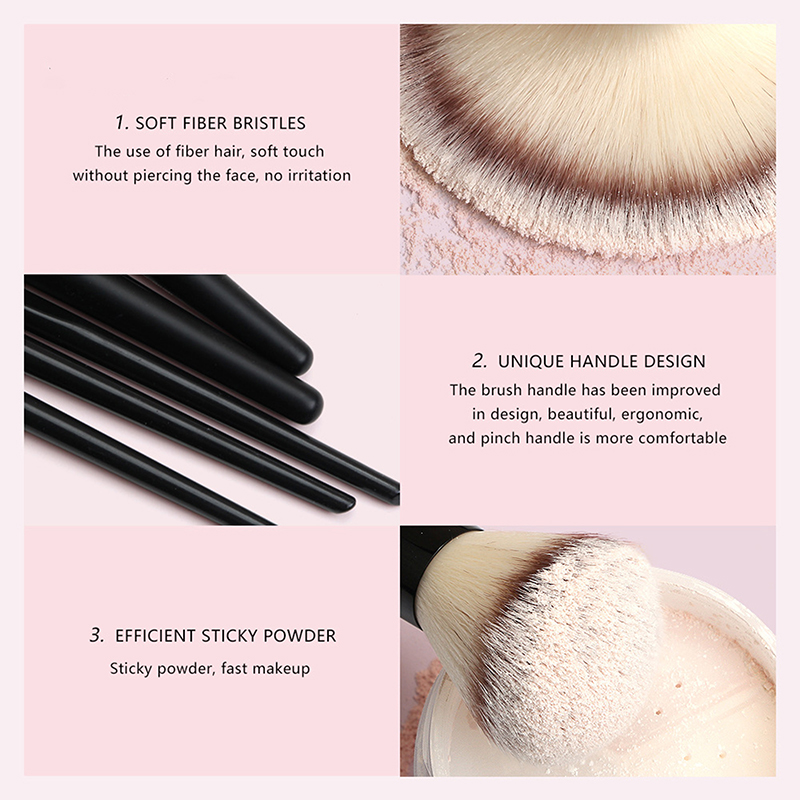 1. SOFT FIBER BRISTLES
The use of fiber hair, soft touch without piercing the face, no irritation

2. UNIQUE HANDLE DESIGN
The brush handle has been improved in design, beautiful, ergonomic, and pinch handle is more comfortable

3. EFFICIENT STICKY POWDER
Sticky powder, fast makeup