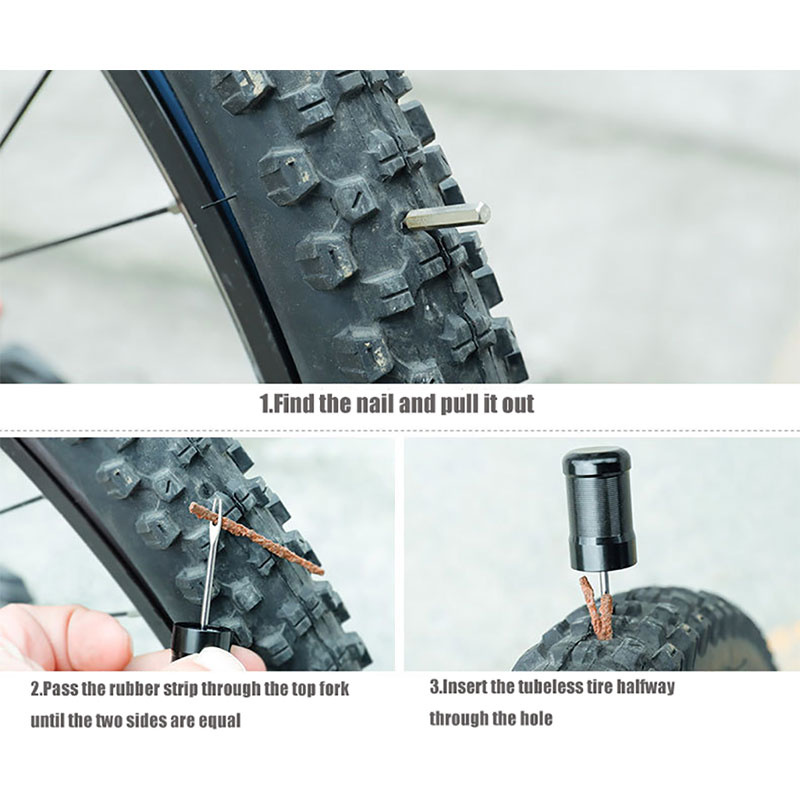 1.Find the nail and pull it out

2.Pass the rubber strip through the top fork until the two sides are equal

3.Insert the tubeless tire halfway through the hole