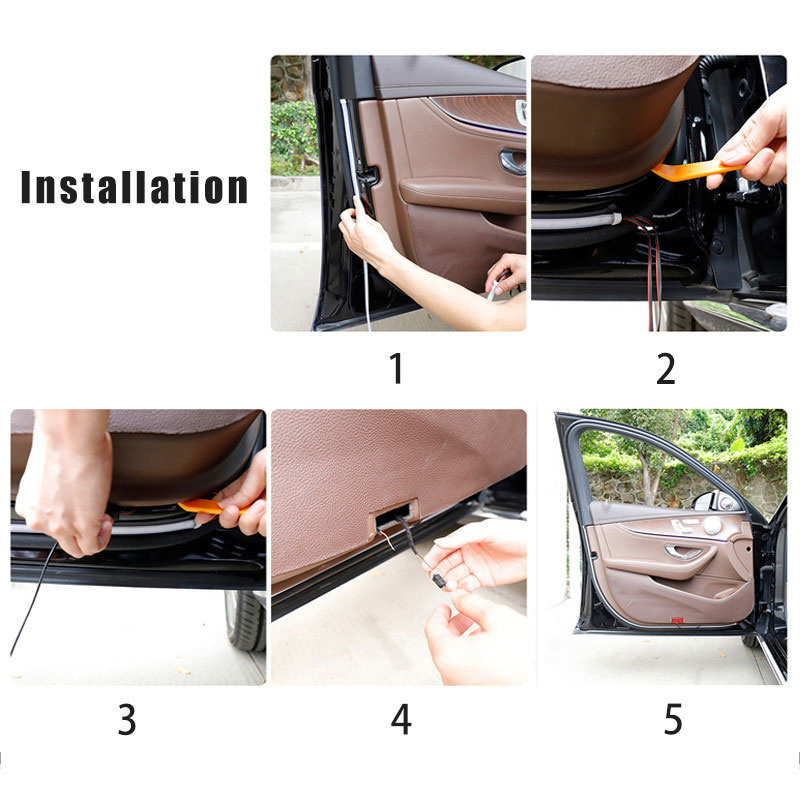 Installation

1

2

3

4

5