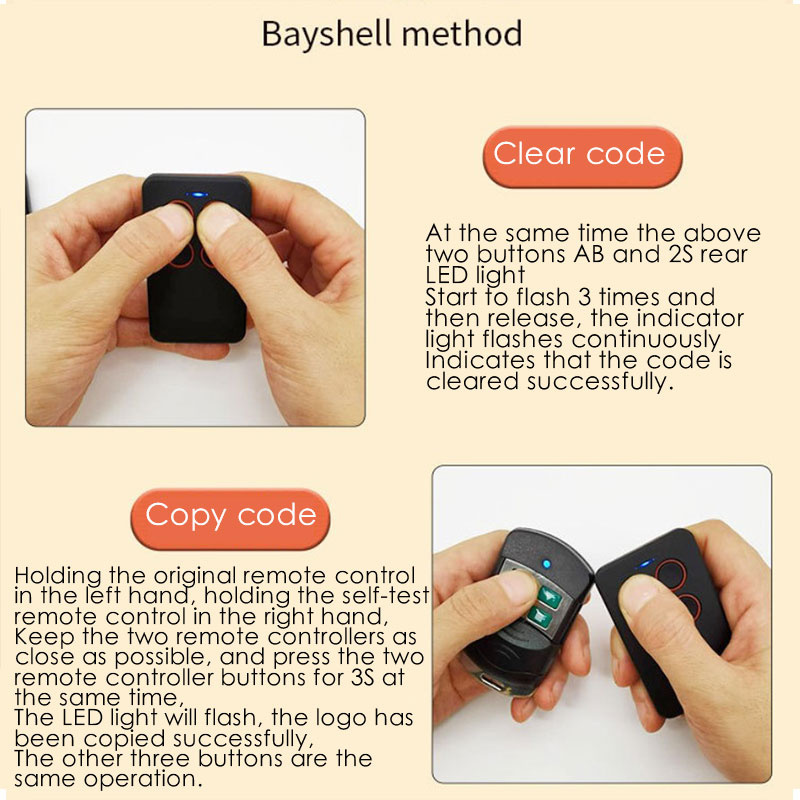 Bayshell method

Clear code

At the same time the above two buttons AB and 2S rear LED light
Start to flash 3 times and then release, the indicator light flashes continuously
Indicates that the code is cleared successfully.

Copy code

Holding the original remote control in the left hand, holding the self-test remote control in the right hand,
Keep the two remote controllers as close as possible, and press the two remote controller buttons for 3S at the same time,
The LED light will flash, the logo has been copied successfully,
The other three buttons are the same operation.