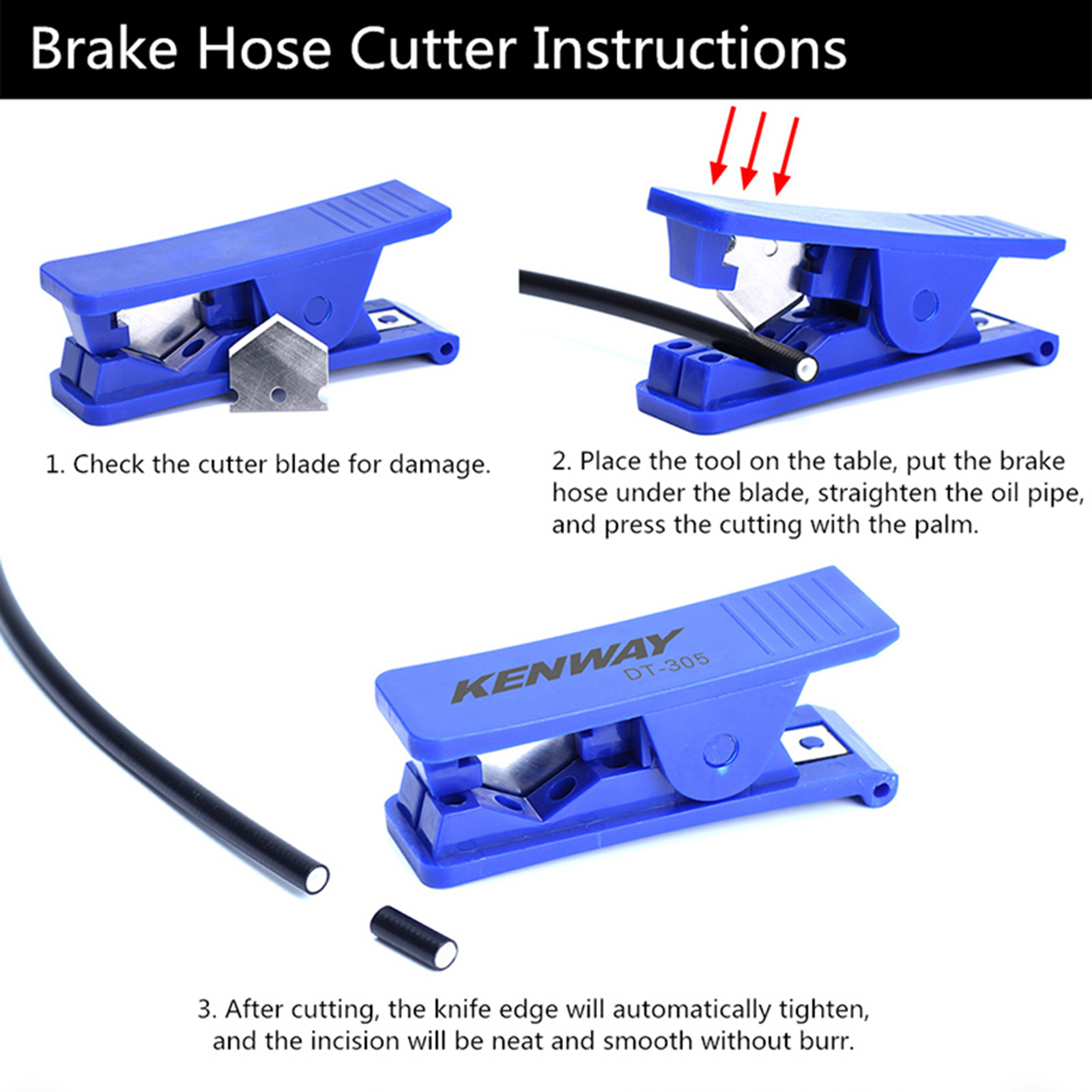 Brake Hose Cutter Instructions

1. Check the cutter blade for damage.

2. Place the tool on the table, put the brake hose under the blade, straighten the oil pipe, and press the cutting with the palm.

KENWAY
DT-305

3. After cutting, the knife edge will automatically tighten, and the incision will be neat and smooth without burr.