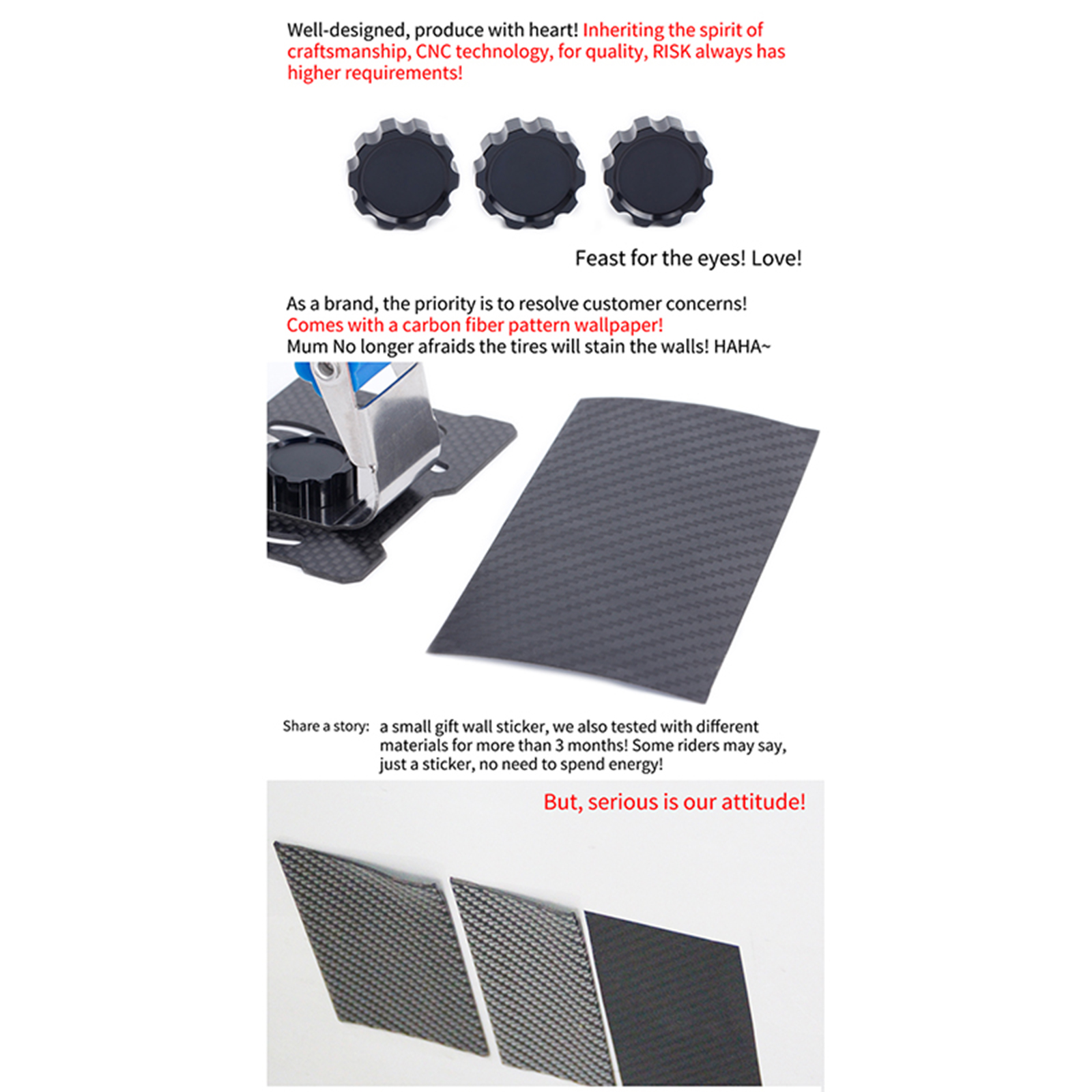 Well-designed, produce with heart! Inheriting the spirit of craftsmanship, CNC technology, for quality, RISK always has higher requirements!

Feast for the eyes! Love!

As a brand, the priority is to resolve customer concerns!
Comes with a carbon fiber pattern wallpaper!
Mum No longer afraids the tires will stain the walls! HAHA~

Share a story: a small gift wall sticker, we also tested with different materials for more than 3 months! Some riders may say, just a sticker, no need to spend energy!

But, serious is our attitude!