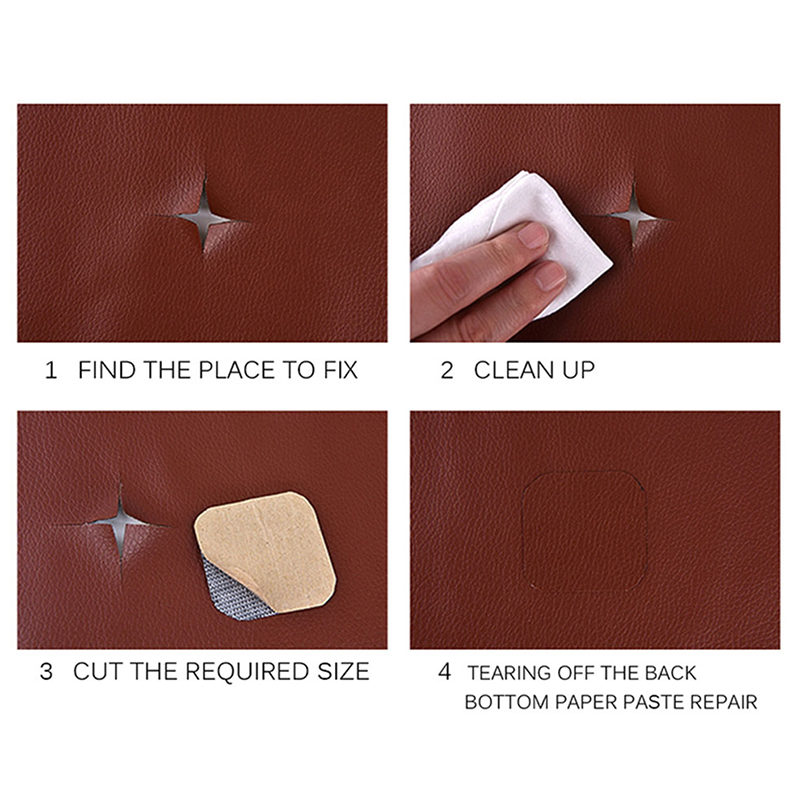 1 FIND THE PLACE TO FIX

2 CLEAN UP

3 CUT THE REQUIRED SIZE

4 TEARING OFF THE BACK BOTTOM PAPER PASTE REPAIR