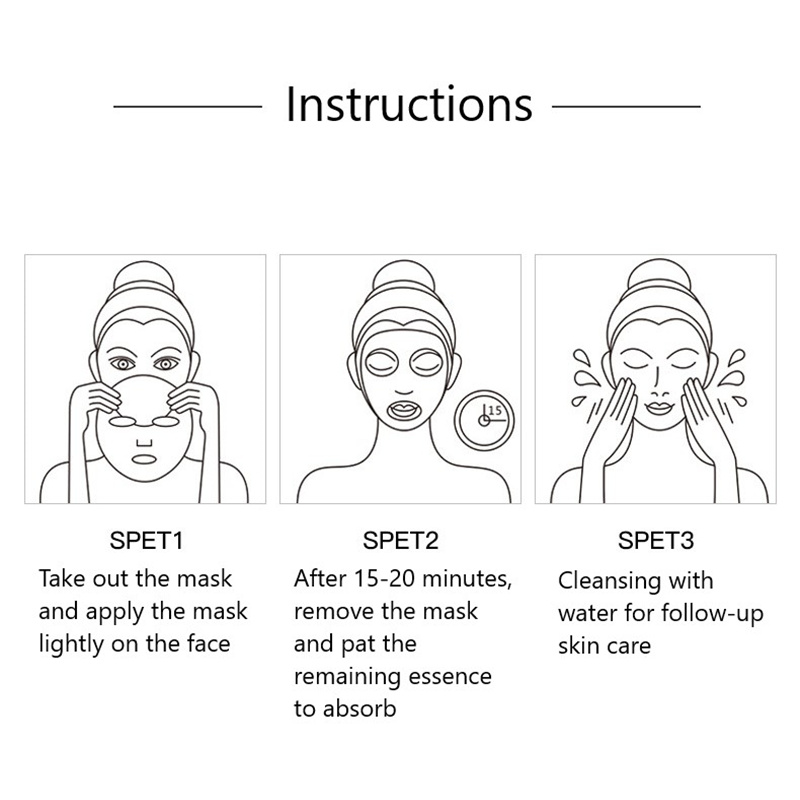 Instructions

15

SPET1
Take out the mask and apply the mask lightly on the face

SPET2
After 15-20 minutes, remove the mask and pat the remaining essence to absorb

SPET3
Cleansing with water for follow-up skin care