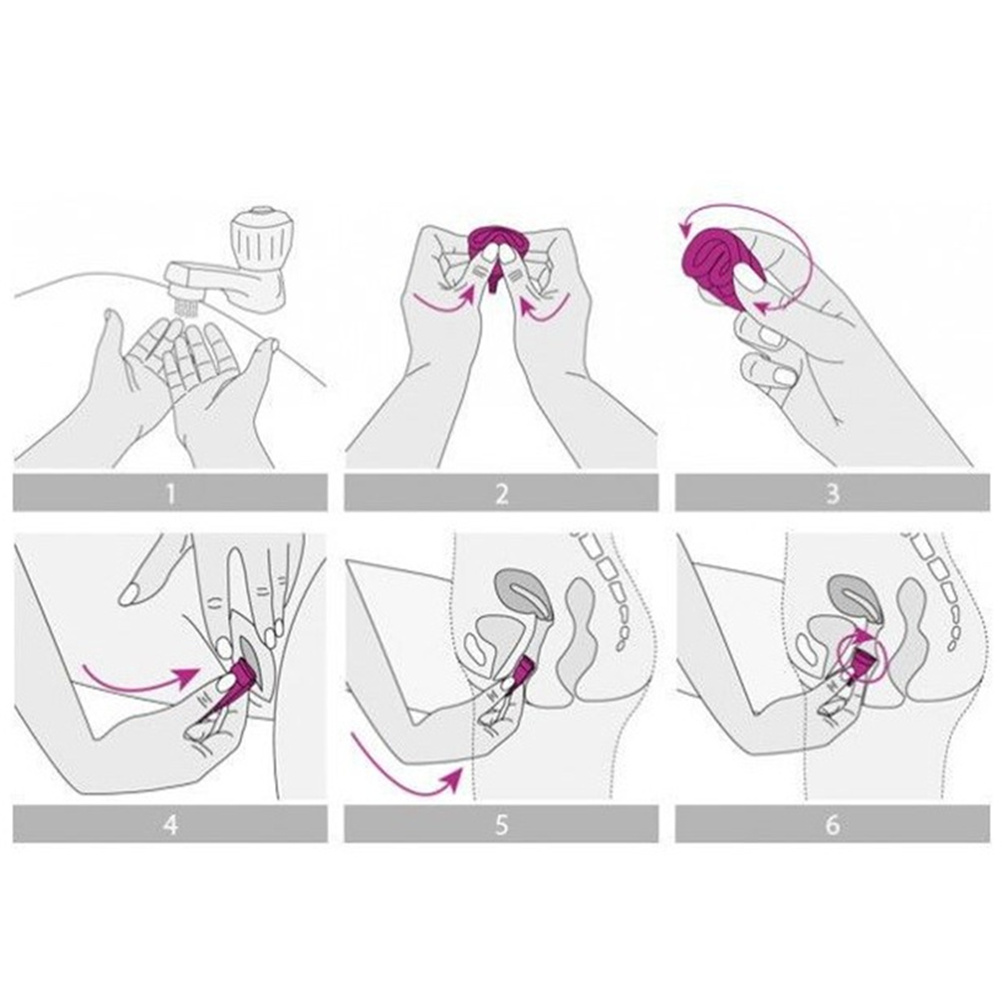 1

2

3

4

5

6