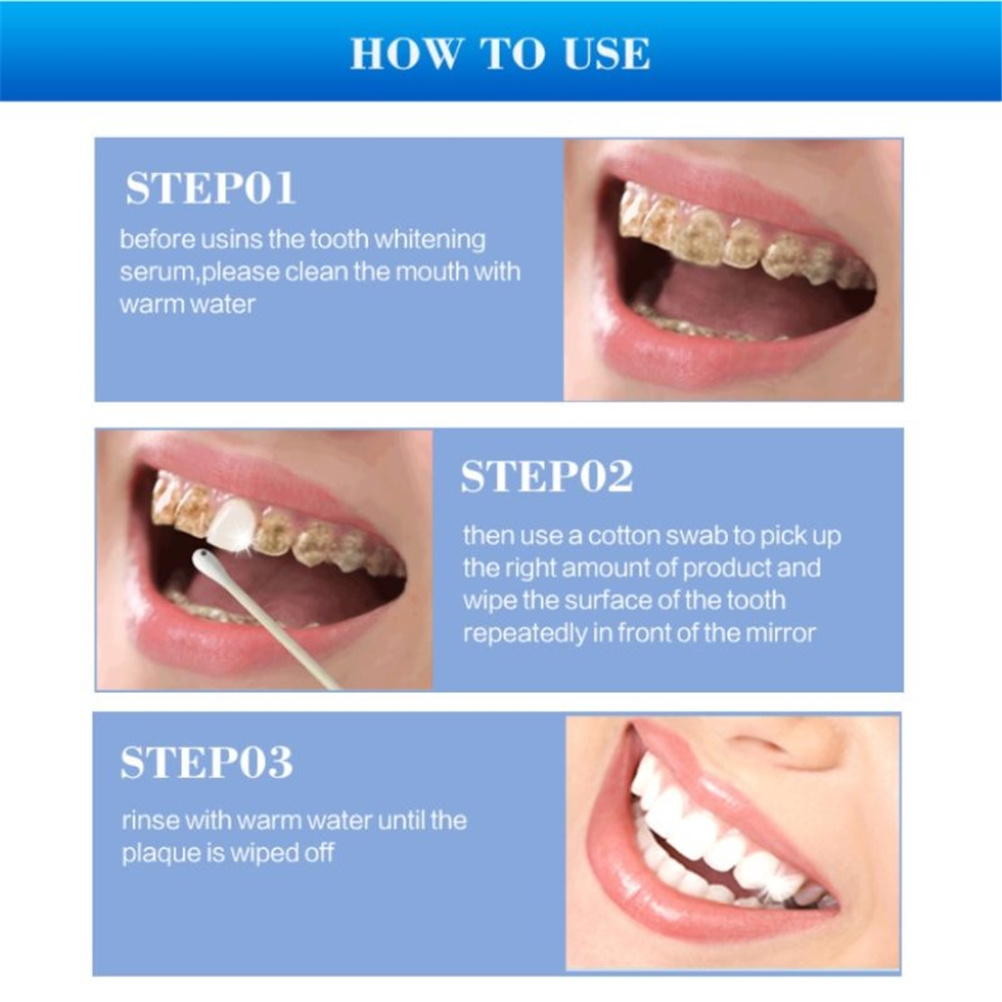 HOW TO USE

STEP01

before usins the tooth whitening serum,please clean the mouth with warm water

STEP02

then use a cotton swab to pick up the right amount of product and wipe the surface of the tooth repeatedly in front of the mirror

STEP03

rinse with warm water until the plaque is wiped off