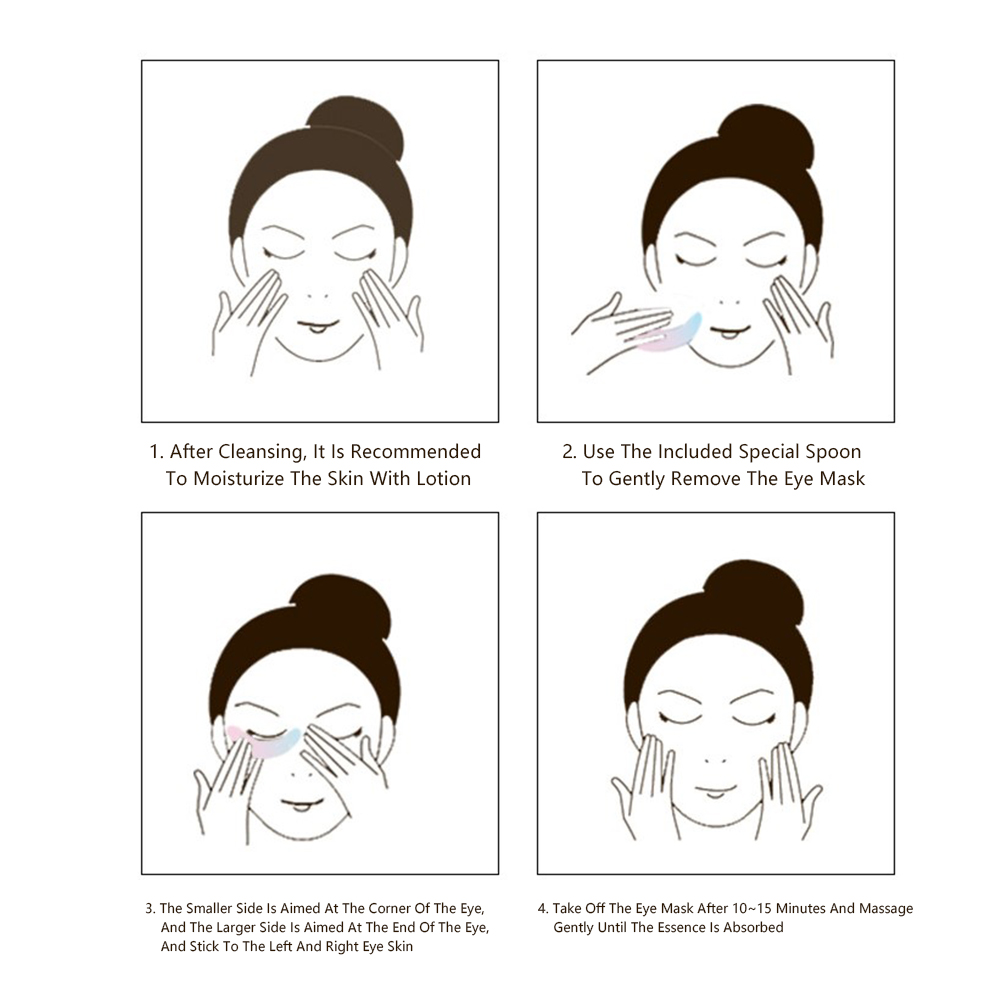 1. After Cleansing, It Is Recommended To Moisturize The Skin With Lotion

2. Use The Included Special Spoon To Gently Remove The Eye Mask

3. The Smaller Side Is Aimed At The Corner Of The Eye, And The Larger Side Is Aimed At The End Of The Eye, And Stick To The Left And Right Eye Skin

4. Take Off The Eye Mask After 10~15 Minutes And Massage Gently Until The Essence Is Absorbed