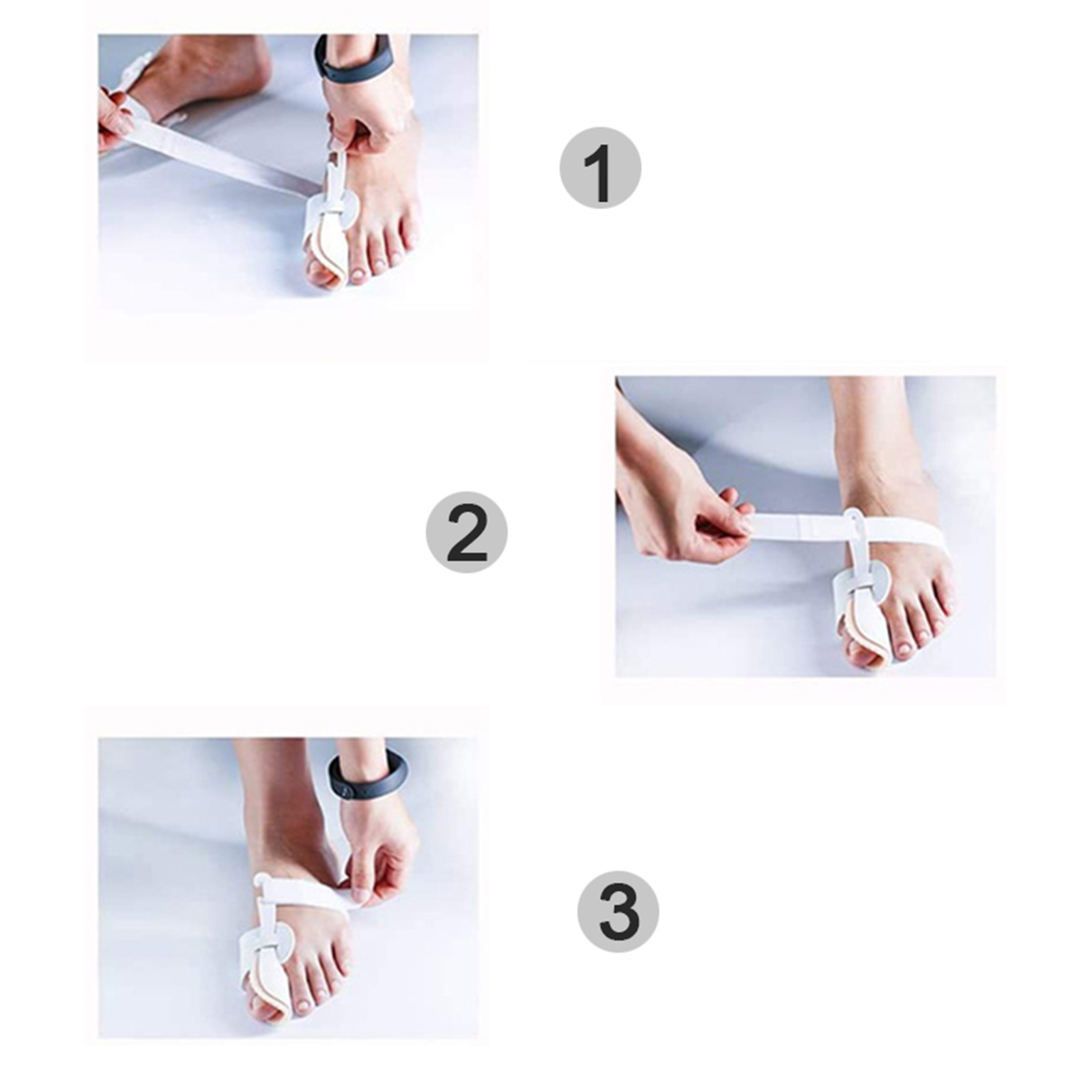 1

2

3