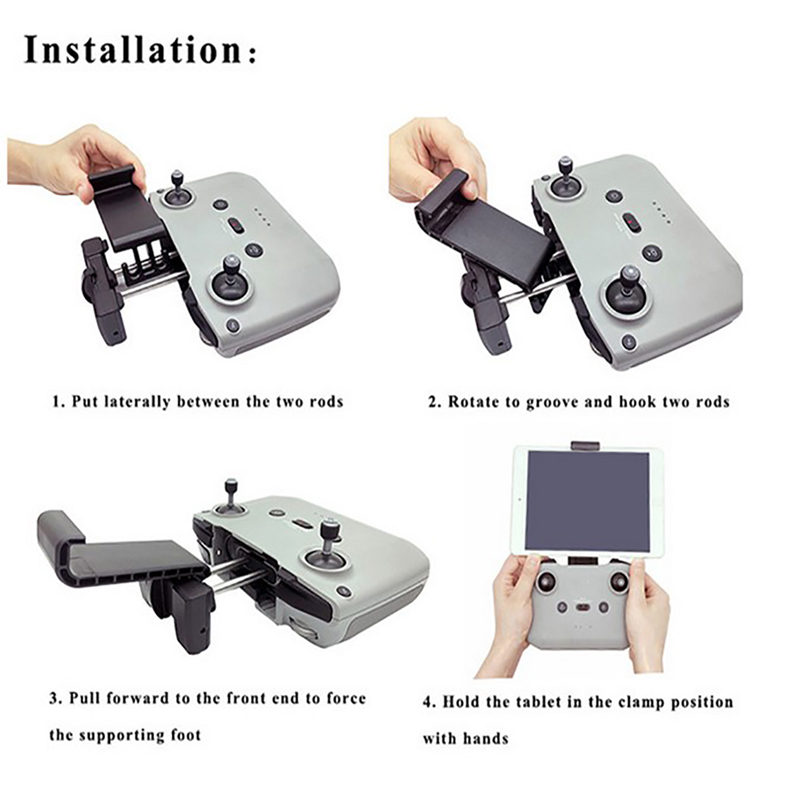 Installation:

1. Put laterally between the two rods

2. Rotate to groove and hook two rods

3. Pull forward to the front end to force the supporting foot

4. Hold the tablet in the clamp position with hands