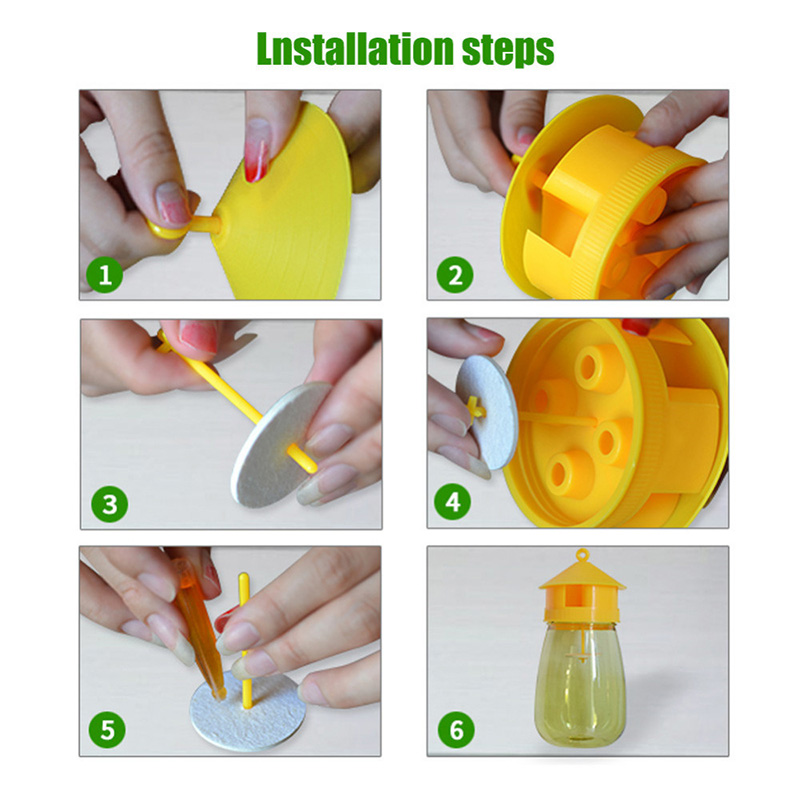 Lnstallation steps

1

2

3

4

5

6