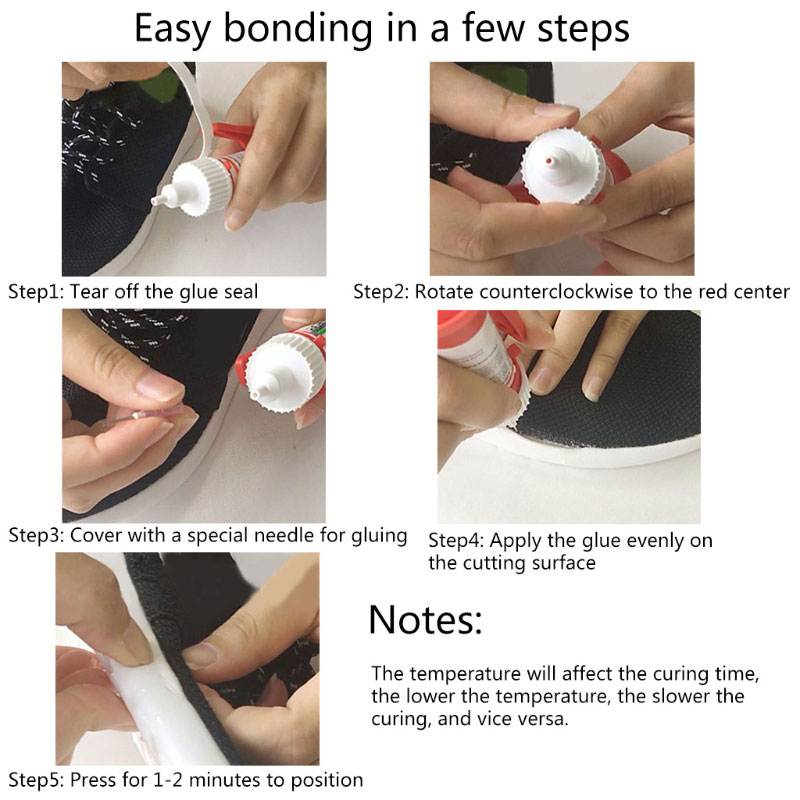 Easy bonding in a few steps

Step1: Tear off the glue seal

Step2: Rotate counterclockwise to the red center

Step3: Cover with a special needle for gluing

Step4: Apply the glue evenly on the cutting surface

Step5: Press for 1-2 minutes to position

Notes:

The temperature will affect the curing time, the lower the temperature, the slower the curing, and vice versa.