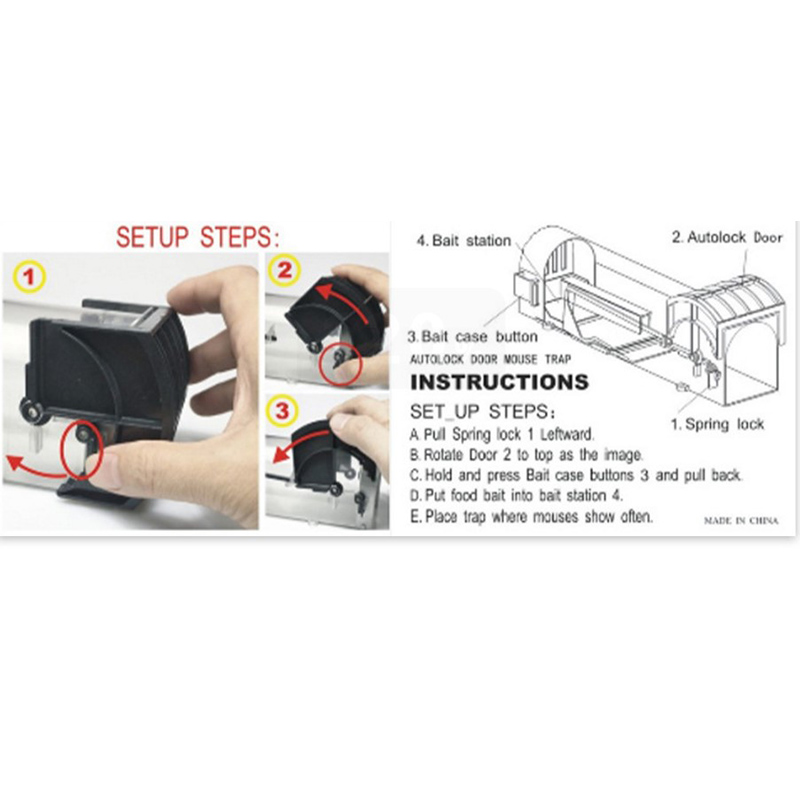 SETUP STEPS:

1

2

3

4. Bait station

2. Autolock Door

3. Bait case button

1. Spring lock

AUTOLOCK DOOR MOUSE TRAP

INSTRUCTIONS

SET_UP STEPS:

A. Pull Spring lock 1 Leftward.

B. Rotate Door 2 to top as the image.

C. Hold and press Bait case buttons 3 and pull back.

D. Put food bait into bait station 4.

E. Place trap where mouses show often.

MADE IN CHINA