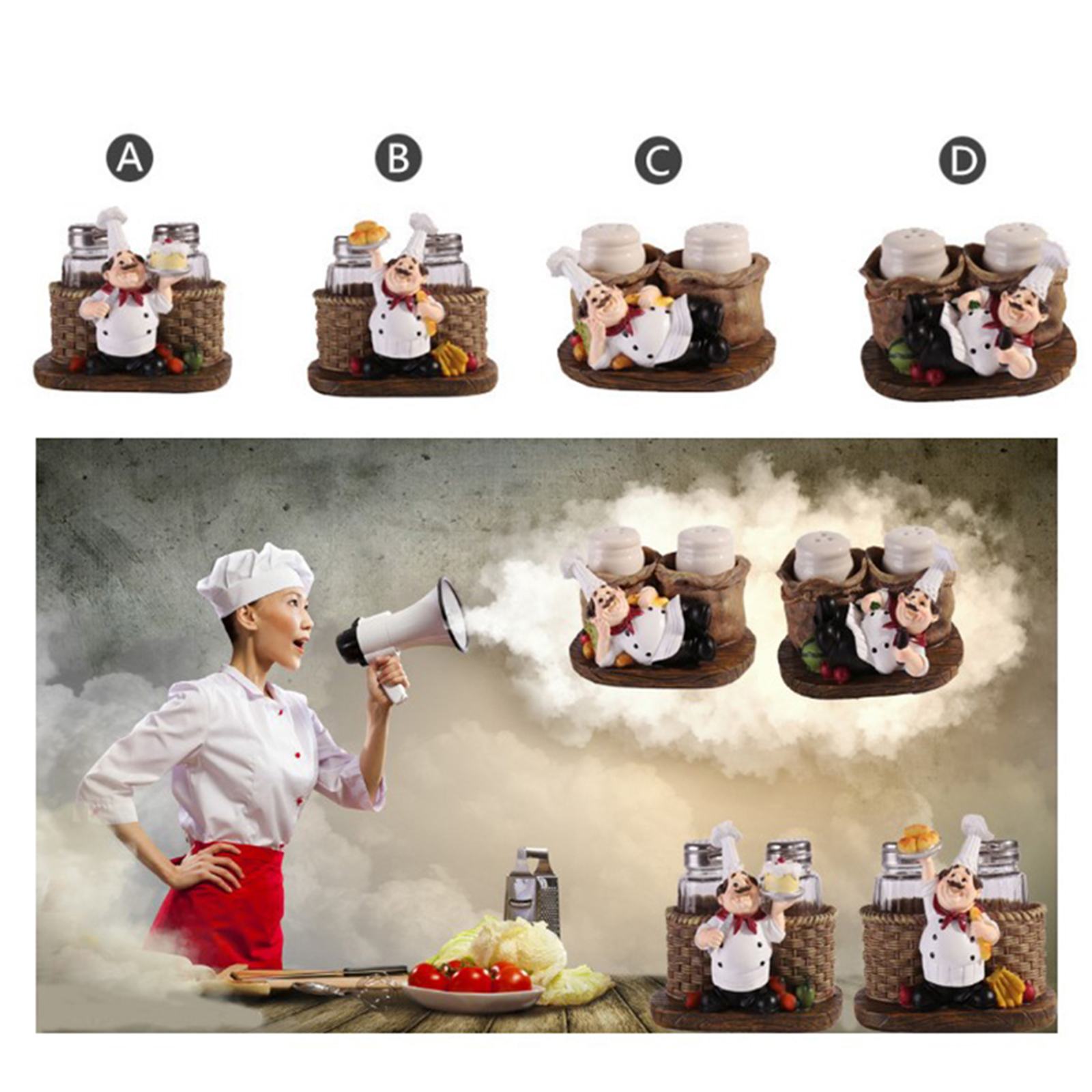 A

B

C

D