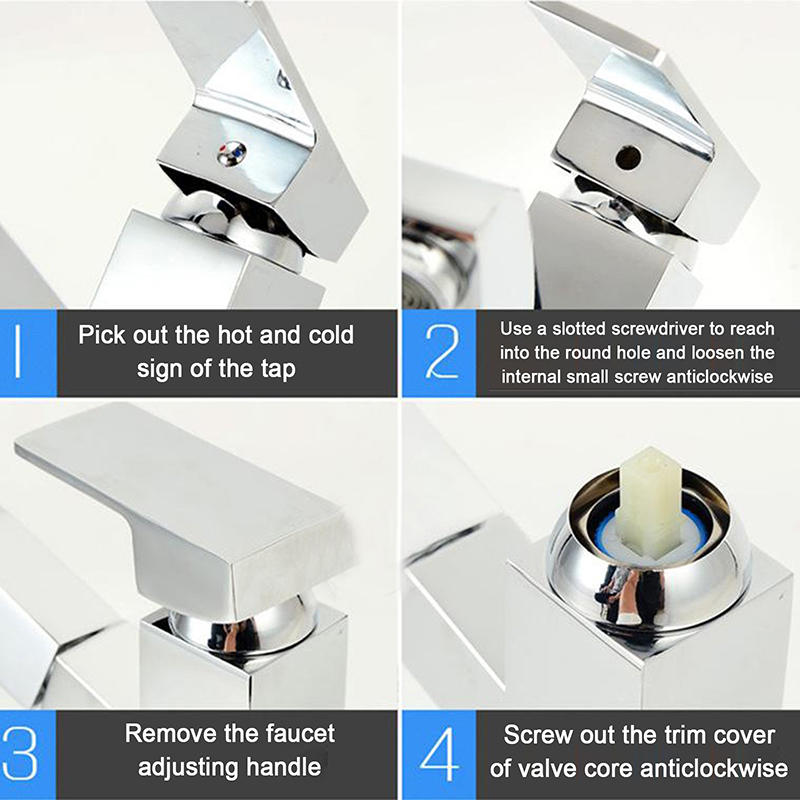 1

Pick out the hot and cold sign of the tap

2

Use a slotted screwdriver to reach into the round hole and loosen the internal small screw anticlockwise

3

Remove the faucet adjusting handle

4

Screw out the trim cover of valve core anticlockwise