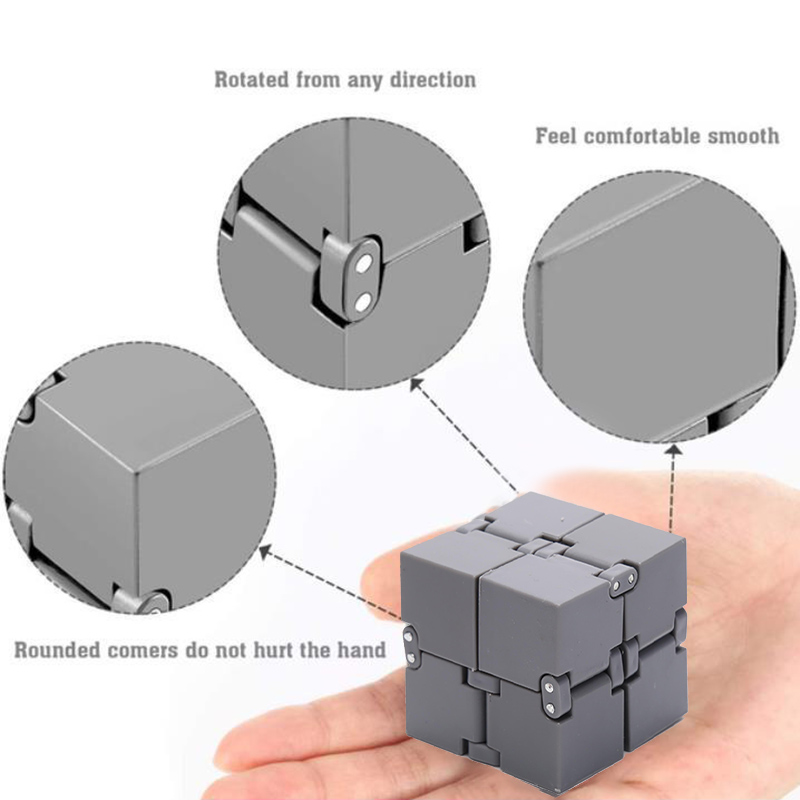 Rotated from any direction

Feel comfortable smooth

Rounded comers do not hurt the hand