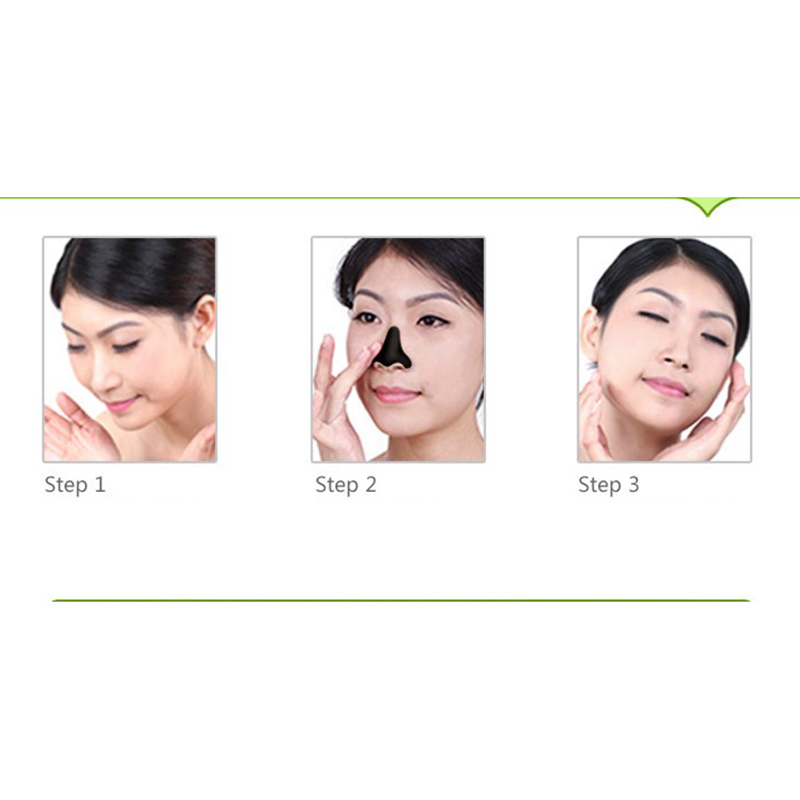 Step 1

Step 2

Step 3