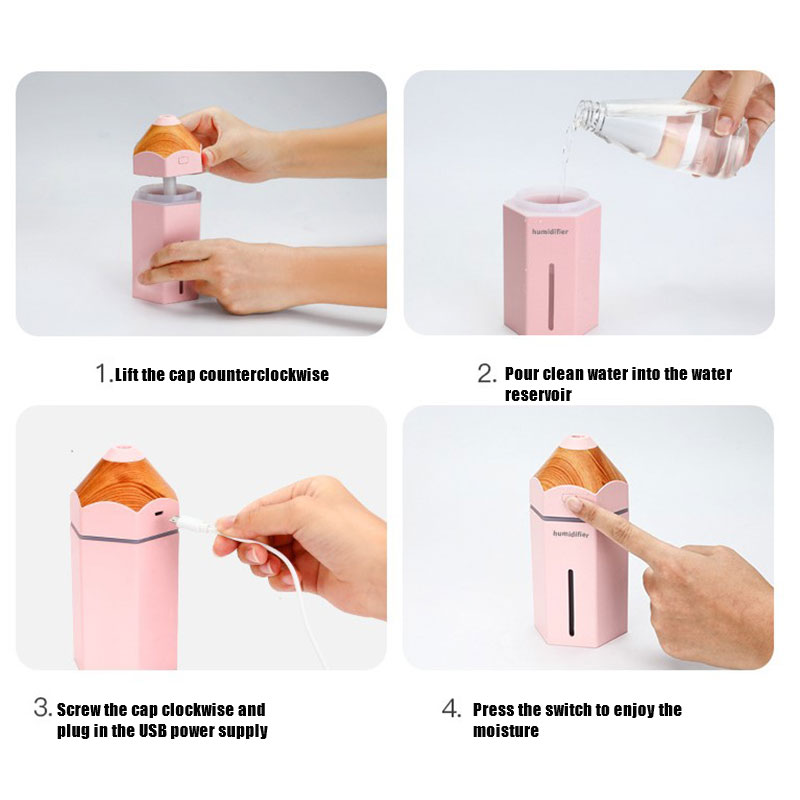 humidifier

1. Lift the cap counterclockwise

2. Pour clean water into the water reservoir

humidifier

3. Screw the cap clockwise and plug in the USB power supply

4. Press the switch to enjoy the moisture