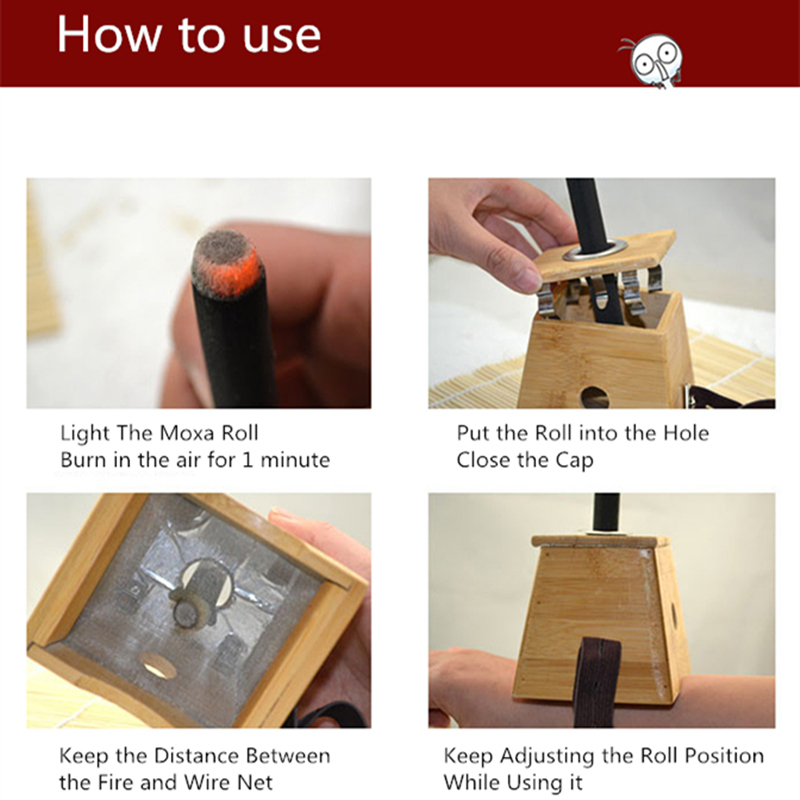 How to use

Light The Moxa Roll
Burn in the air for 1 minute

Put the Roll into the Hole
Close the Cap

Keep the Distance Between
the Fire and Wire Net

Keep Adjusting the Roll Position
While Using it