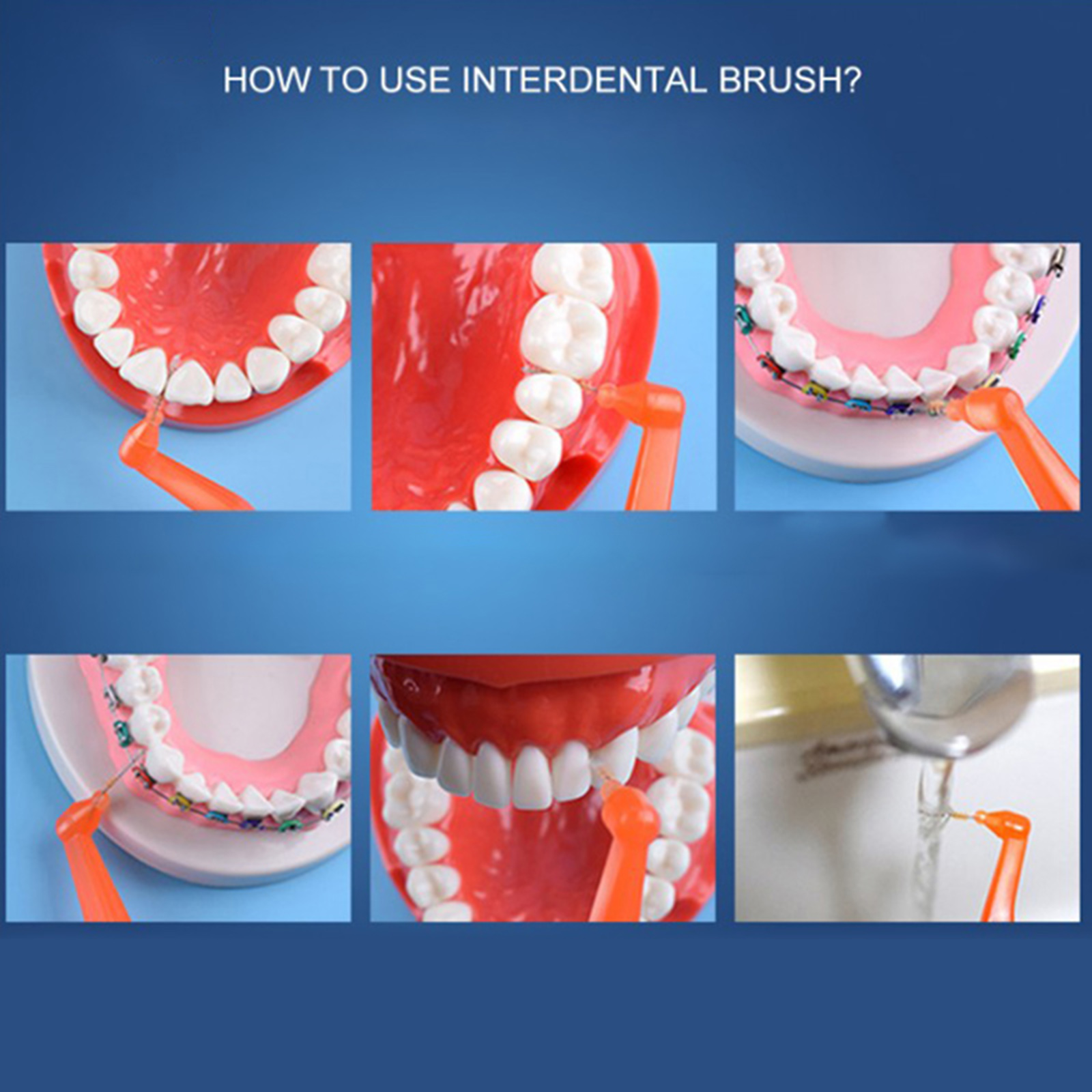 HOW TO USE INTERDENTAL BRUSH?