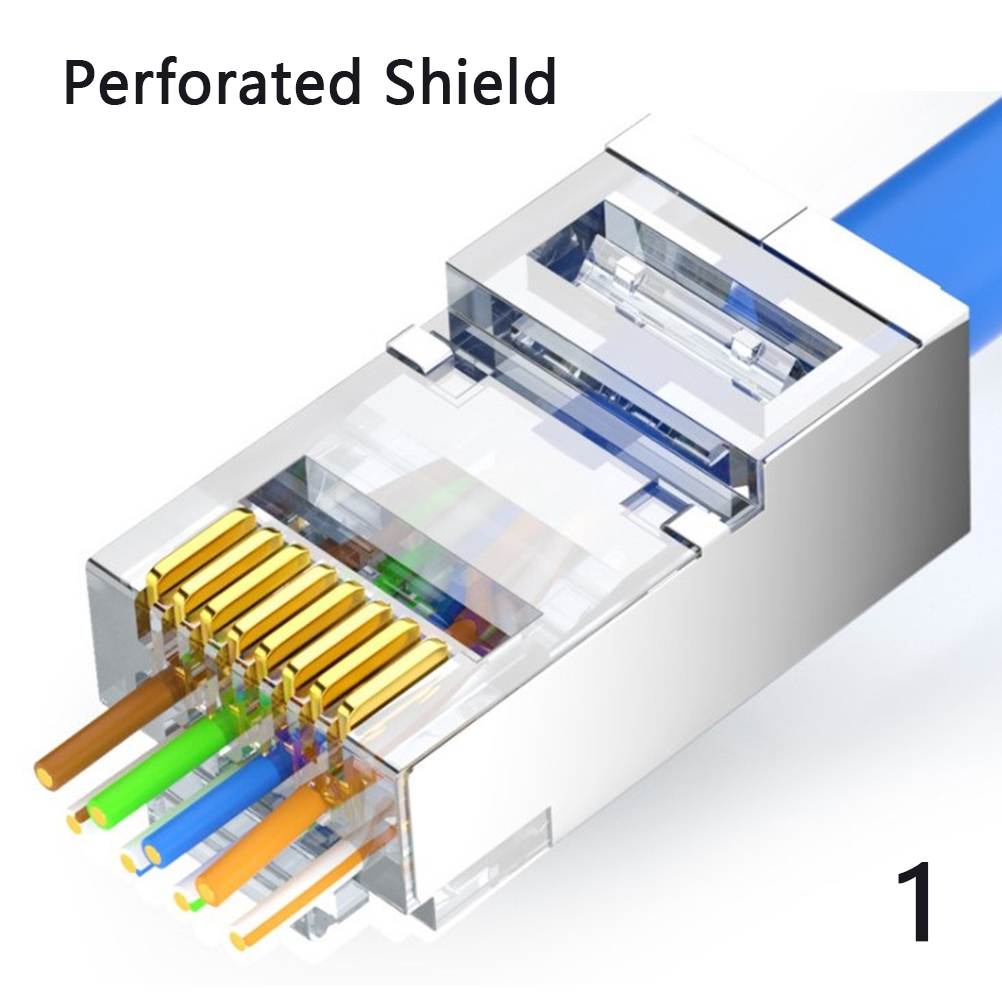 Perforated Shield

1