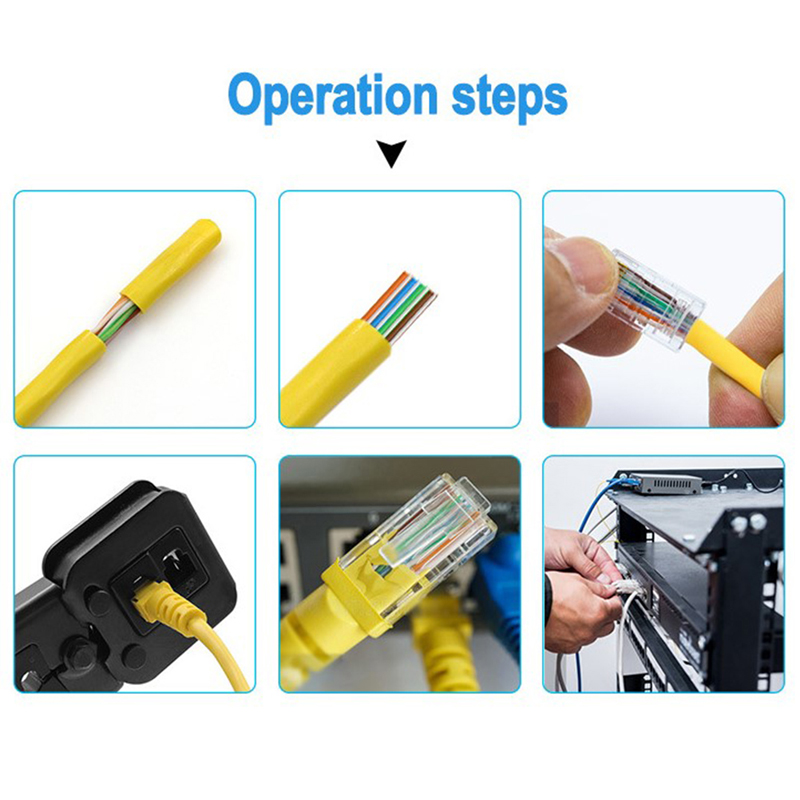 Operation steps