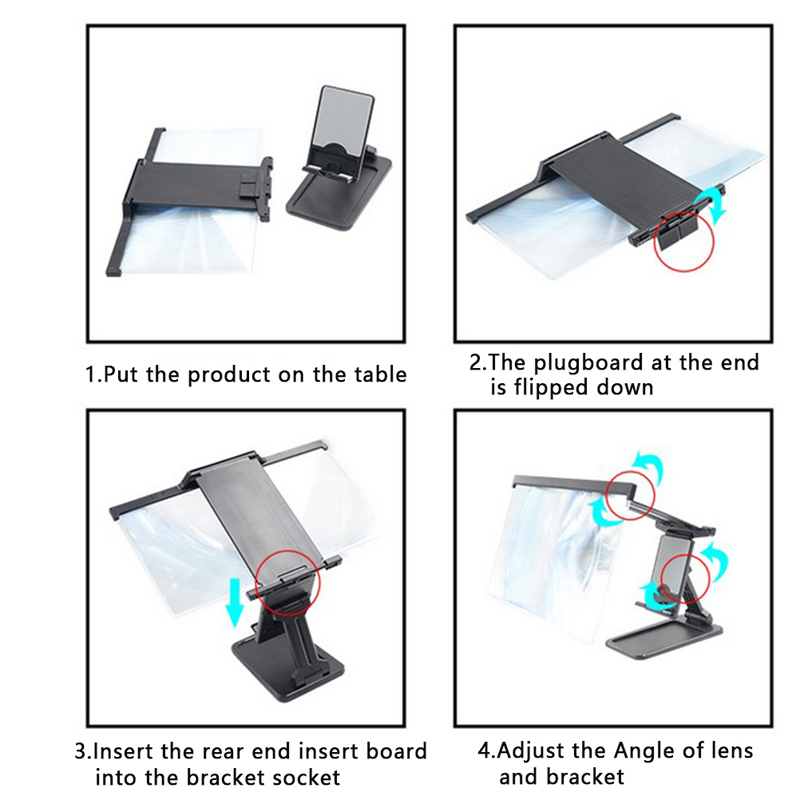 1.Put the product on the table

2.The plugboard at the end is flipped down

3.Insert the rear end insert board into the bracket socket

4.Adjust the Angle of lens and bracket