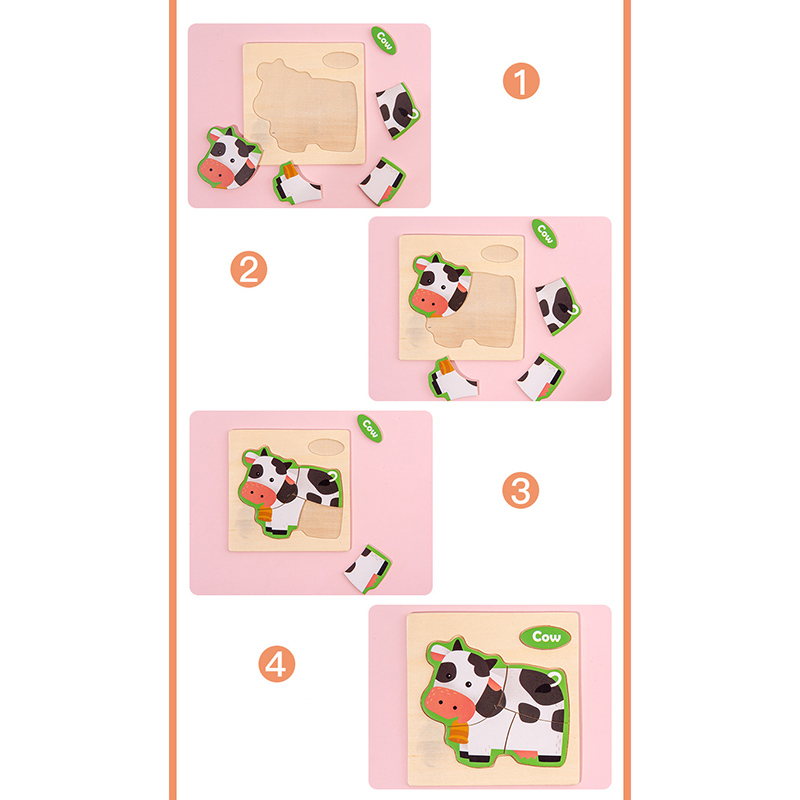 Cow

1

2

Cow

Cow

3

4

Cow